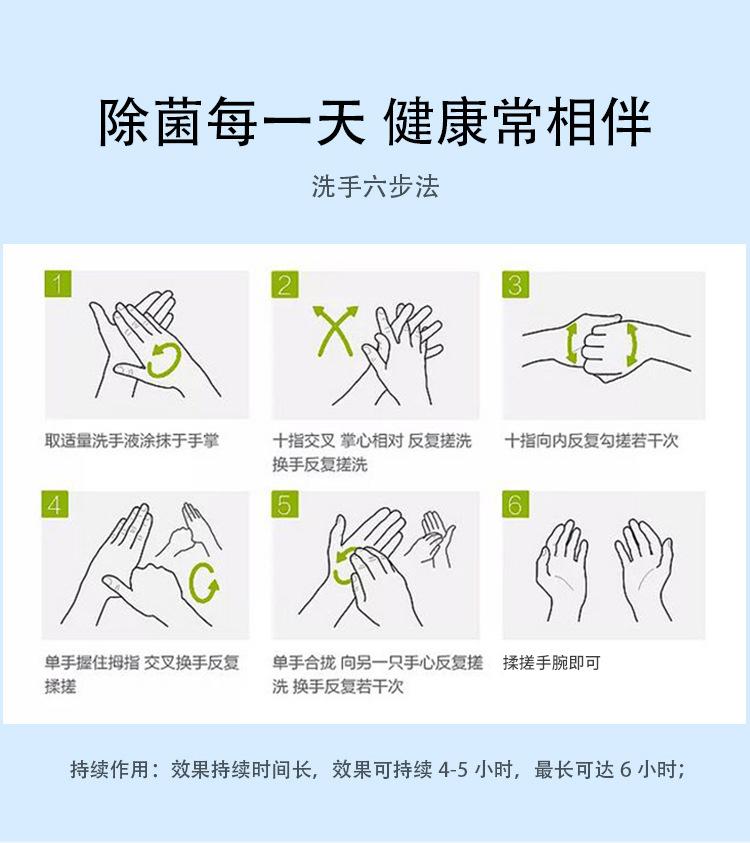 除菌每一天 健康常相伴

洗手六步法

1

取适量洗手液涂抹于手掌

2

十指交叉 掌心相对 反复搓洗 换手反复搓洗

3

十指向内反复勾搓若干次

4

单手握住拇指 交叉换手反复揉搓

5

单手合拢 向另一只手心反复搓洗 换手反复若干次

6

揉搓手腕即可

持续作用：效果持续时间长，效果可持续 4-5 小时，最长可达 6 小时；