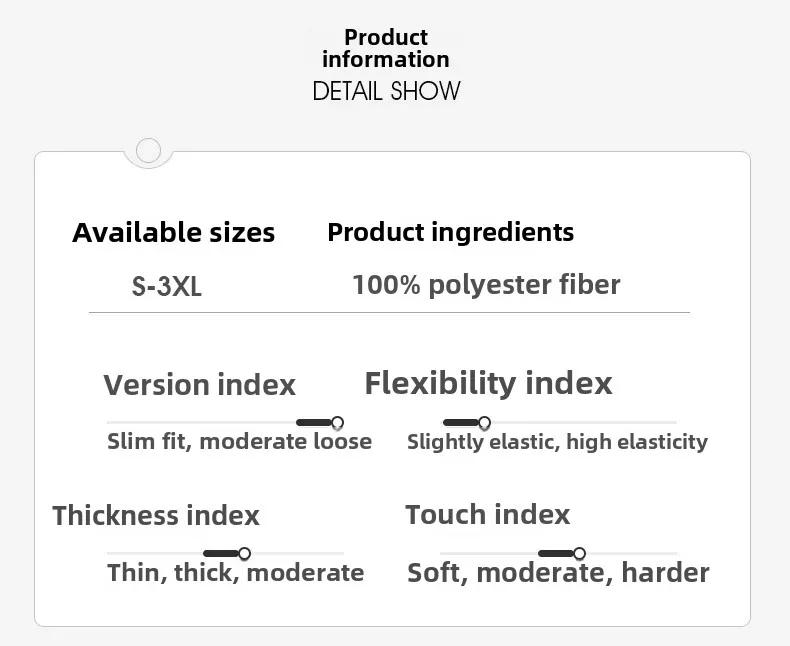 Product information
DETAIL SHOW

Available sizes
S-3XL

Product ingredients
100% polyester fiber

Version index
Slim fit, moderate loose

Flexibility index
Slightly elastic, high elasticity

Thickness index
Thin, thick, moderate

Touch index
Soft, moderate, harder