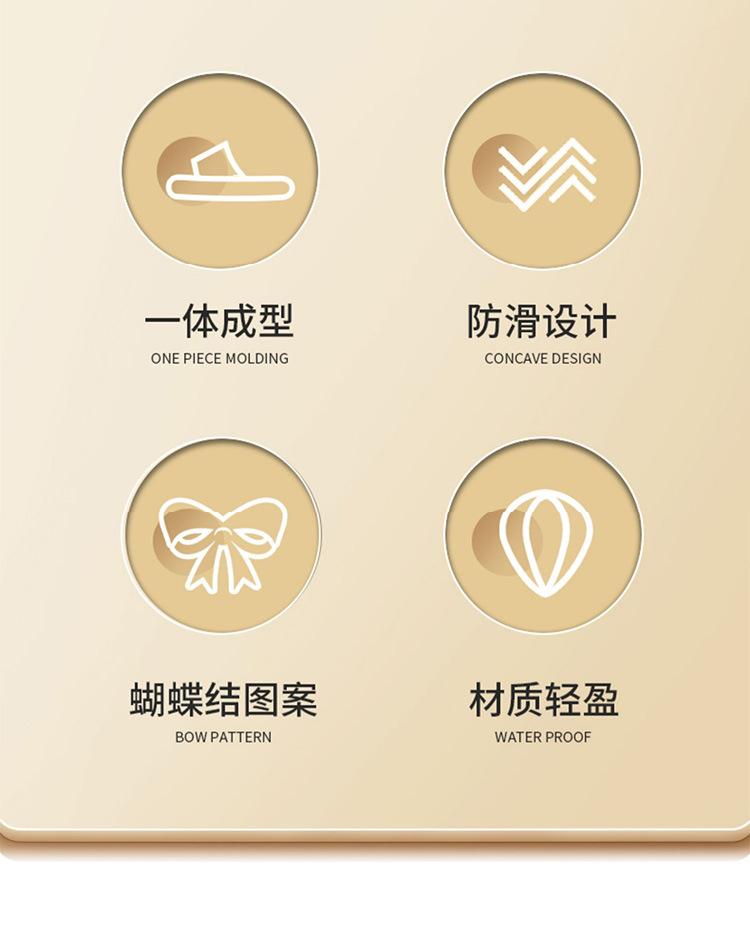 一体成型
ONE PIECE MOLDING

防滑设计
CONCAVE DESIGN

蝴蝶结图案
BOW PATTERN

材质轻盈
WATER PROOF