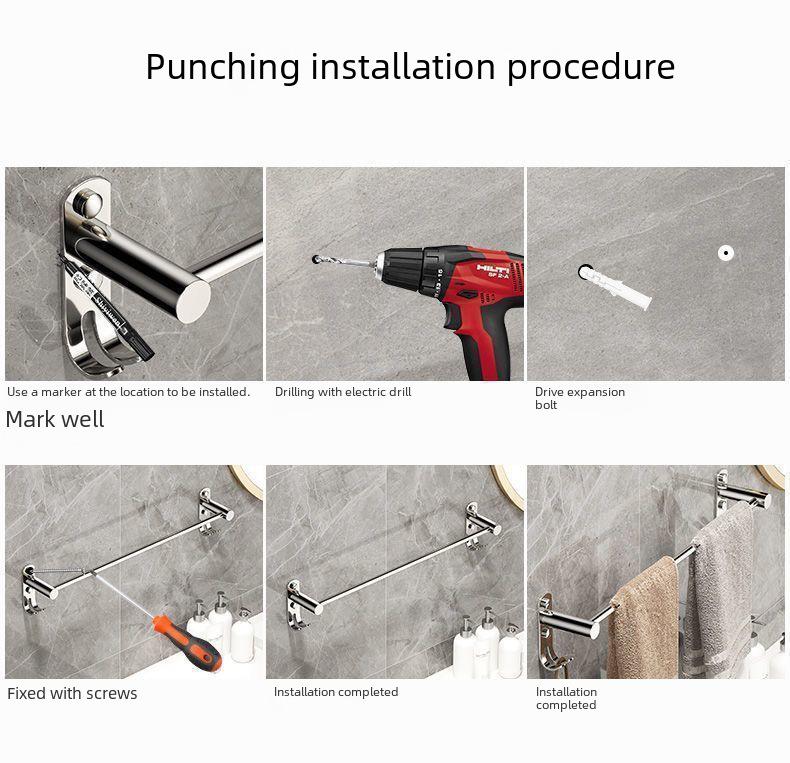 Punching installation procedure

Use a marker at the location to be installed.

Mark well

HILTI
SF 2-A

Drilling with electric drill

Drive expansion bolt

Fixed with screws

Installation completed

Installation completed