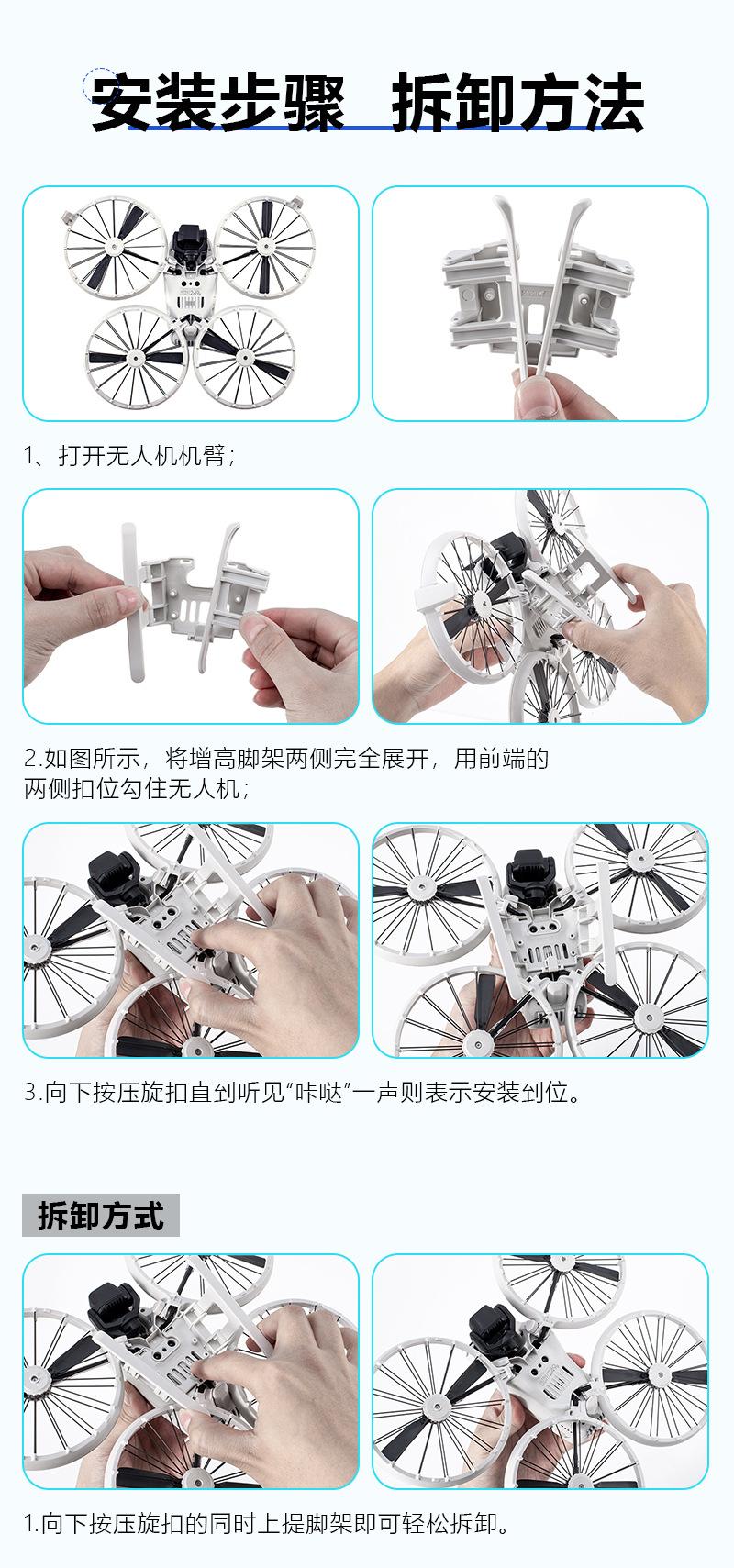 安装步骤 拆卸方法

1、打开无人机机臂；

2.如图所示，将增高脚架两侧完全展开，用前端的两侧扣位勾住无人机；

3.向下按压旋扣直到听见“咔哒”一声则表示安装到位。

拆卸方式

1.向下按压旋扣的同时上提脚架即可轻松拆卸。