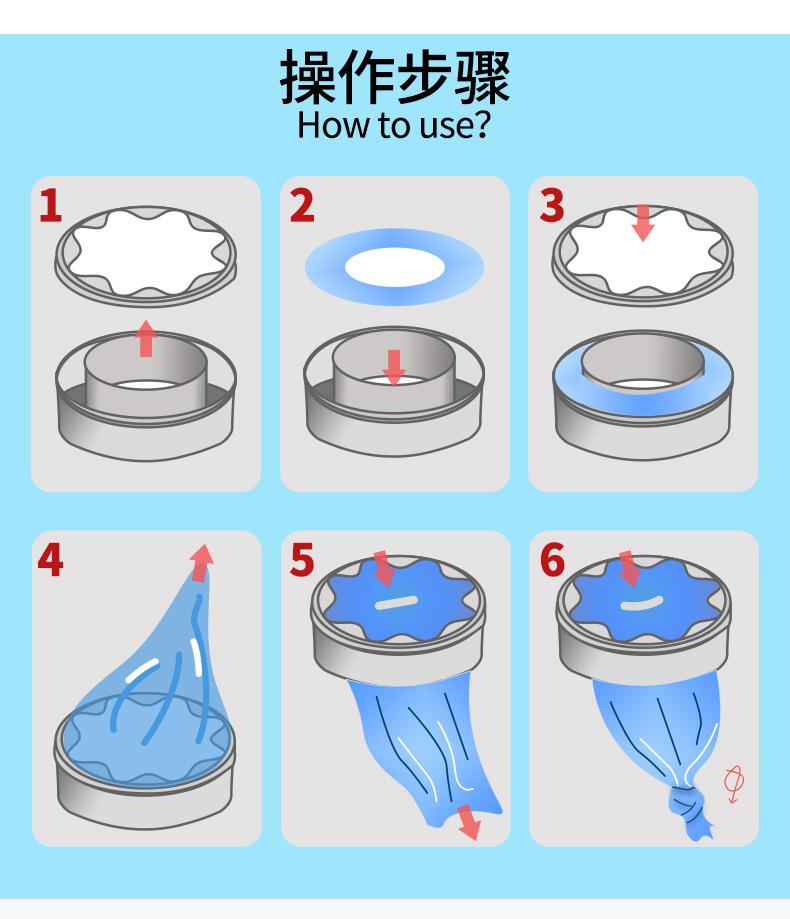 操作步骤
How to use?

1

2

3

4

5

6