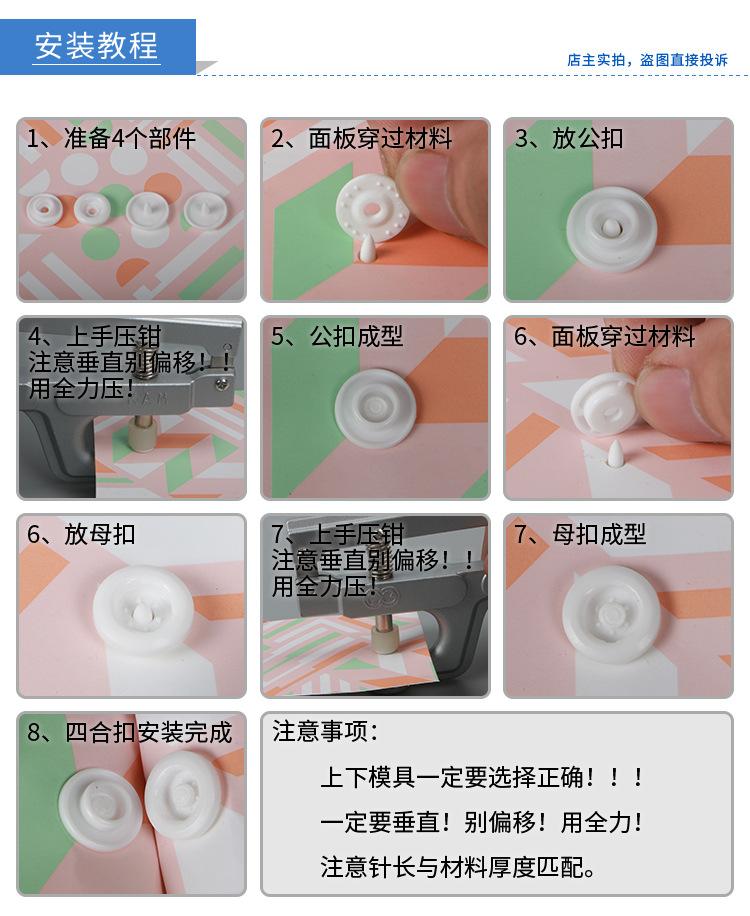 安装教程

店主实拍，盗图直接投诉

1、准备4个部件

2、面板穿过材料

3、放公扣

4、上手压钳
注意垂直别偏移！！
用全力压！

5、公扣成型

6、面板穿过材料

6、放母扣

7、上手压钳
注意垂直别偏移！！
用全力压！

7、母扣成型

8、四合扣安装完成

注意事项：

上下模具一定要选择正确！！！

一定要垂直！别偏移！用全力！

注意针长与材料厚度匹配。