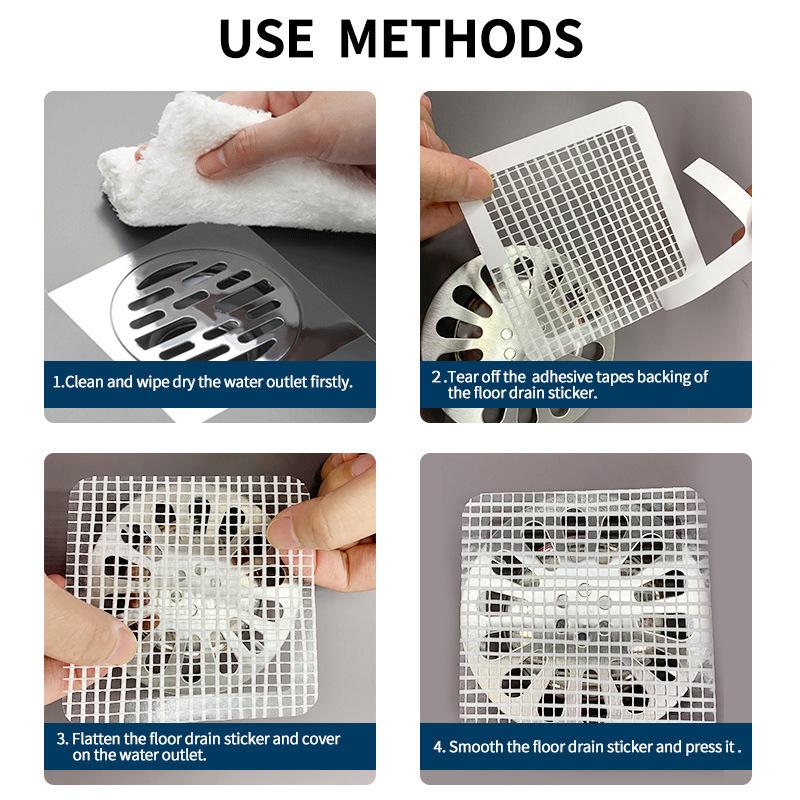 USE METHODS

1.Clean and wipe dry the water outlet firstly.

2.Tear off the adhesive tapes backing of the floor drain sticker.

3. Flatten the floor drain sticker and cover on the water outlet.

4. Smooth the floor drain sticker and press it .