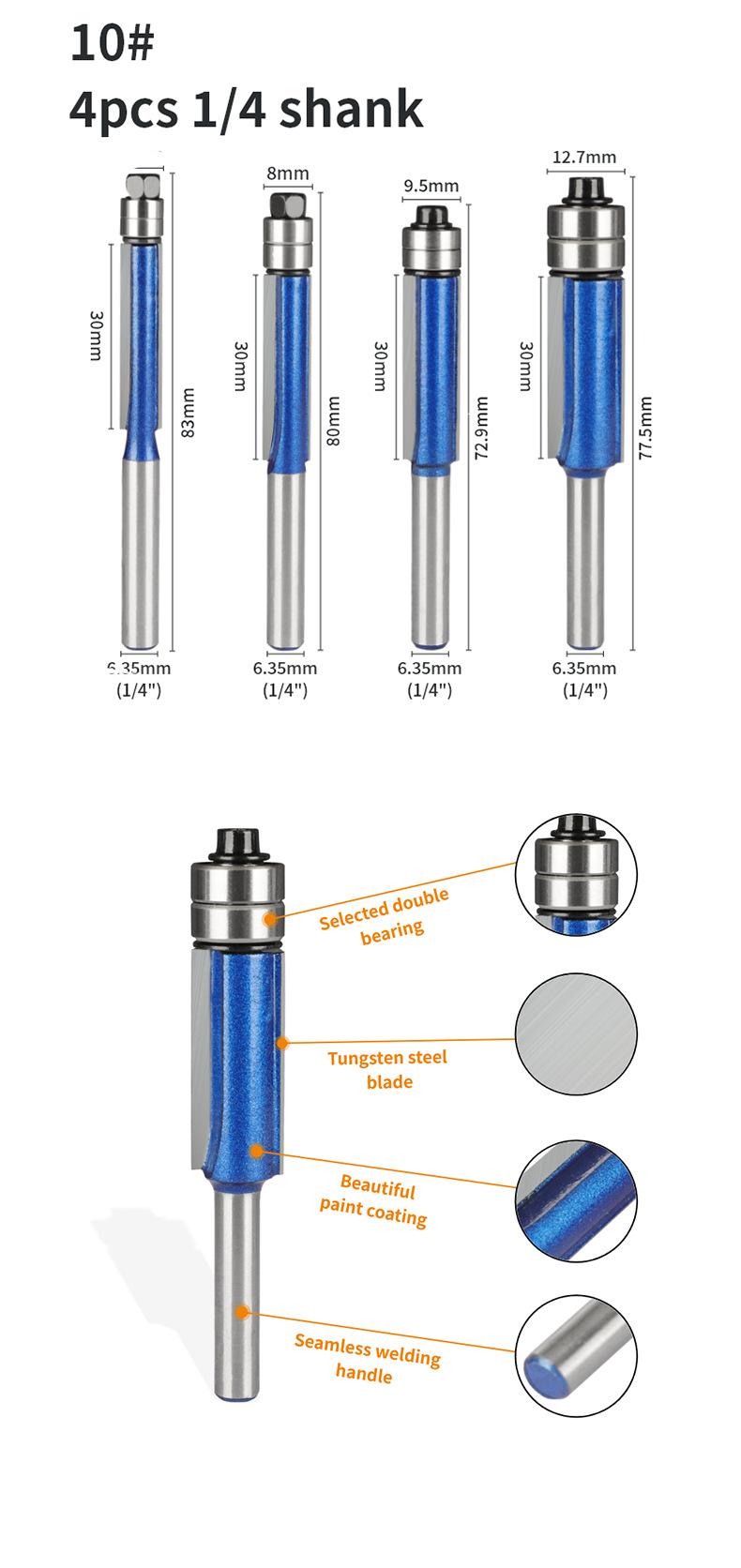 10#
4pcs 1/4 shank

30mm
83mm
6.35mm
(1/4")

8mm
30mm
80mm
6.35mm
(1/4")

9.5mm
30mm
72.9mm
6.35mm
(1/4")

12.7mm
30mm
77.5mm
6.35mm
(1/4")

Selected double bearing

Tungsten steel blade

Beautiful paint coating

Seamless welding handle