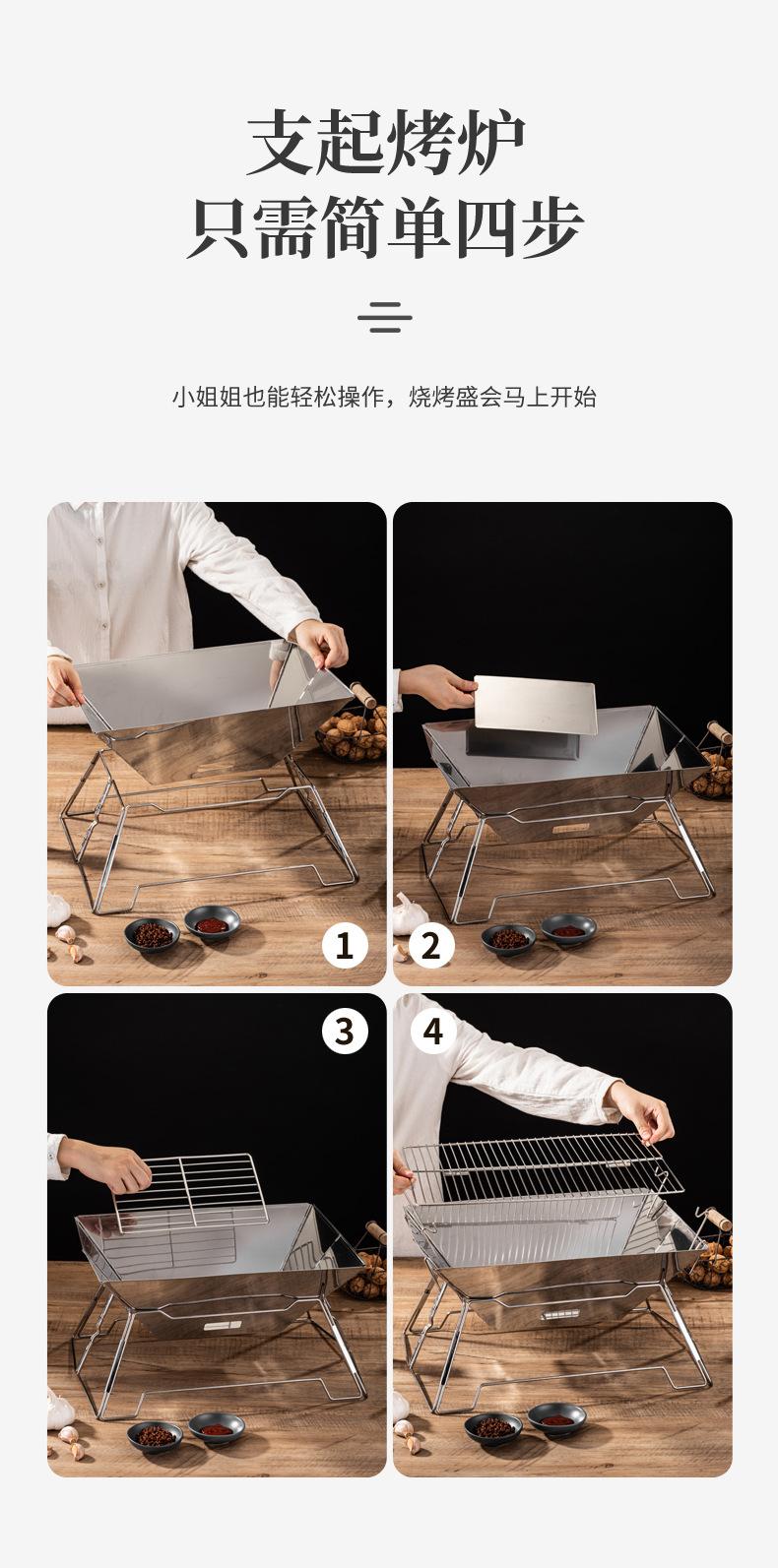 支起烤炉
只需简单四步

小姐姐也能轻松操作，烧烤盛会马上开始

1

2

3

4