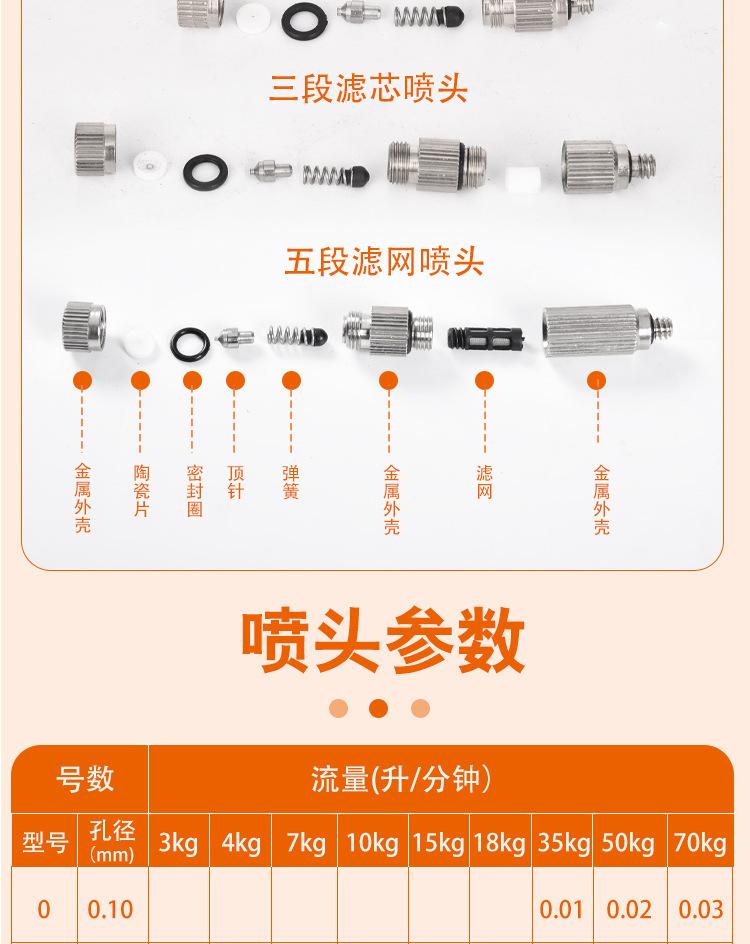 三段滤芯喷头

五段滤网喷头

金属外壳

陶瓷片

密封圈

顶针

弹簧

金属外壳

滤网

金属外壳

喷头参数

| 号数 | | 流量(升/分钟) | | | | | | | | |
|---|---|---|---|---|---|---|---|---|---|---|
| 型号 | 孔径 (mm) | 3kg | 4kg | 7kg | 10kg | 15kg | 18kg | 35kg | 50kg | 70kg |
| 0 | 0.10 | | | | | | | 0.01 | 0.02 | 0.03 |