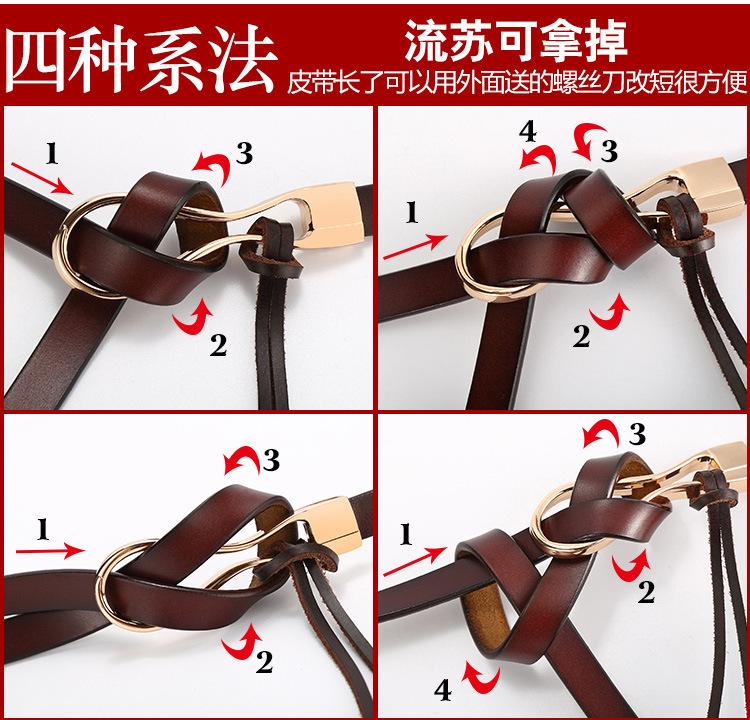 四种系法

流苏可拿掉

皮带长了可以用外面送的螺丝刀改短很方便

1
3
2

4
3
1
2

3
1
2

3
1
2
4