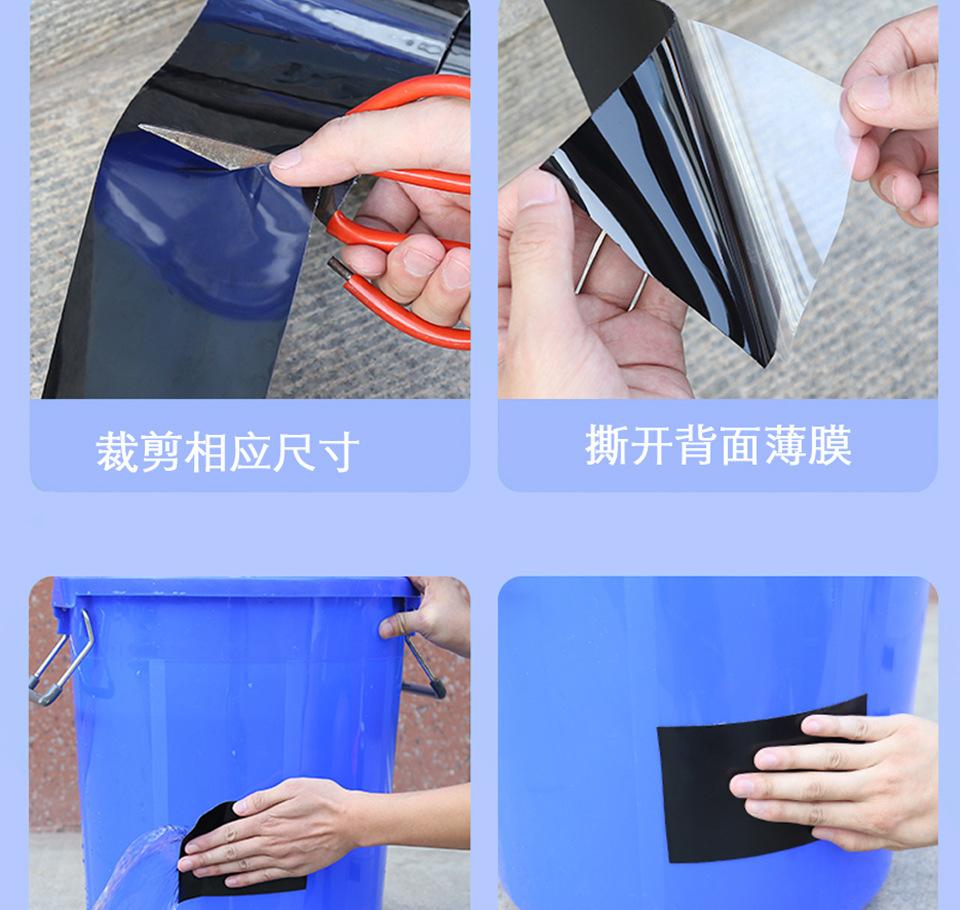 裁剪相应尺寸

撕开背面薄膜