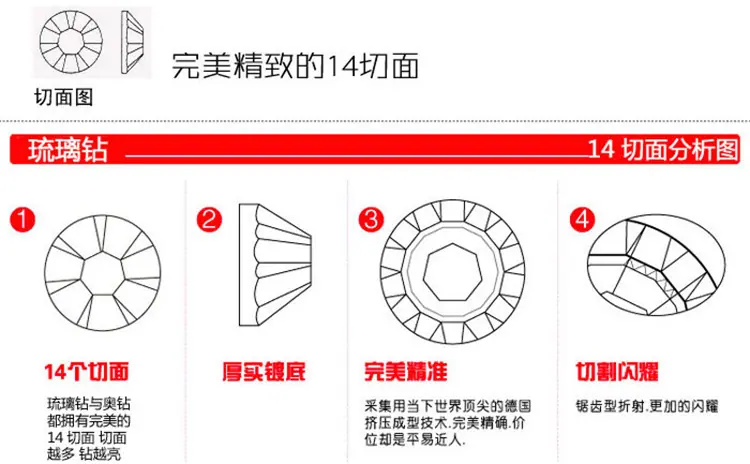 切面图

完美精致的14切面

琉璃钻

14 切面分析图

1

14个切面

琉璃钻与奥钻都拥有完美的14 切面 切面越多 钻越亮

2

厚实镀底

3

完美精准

采集用当下世界顶尖的德国挤压成型技术.完美精确.价位却是平易近人.

4

切割闪耀

锯齿型折射.更加的闪耀