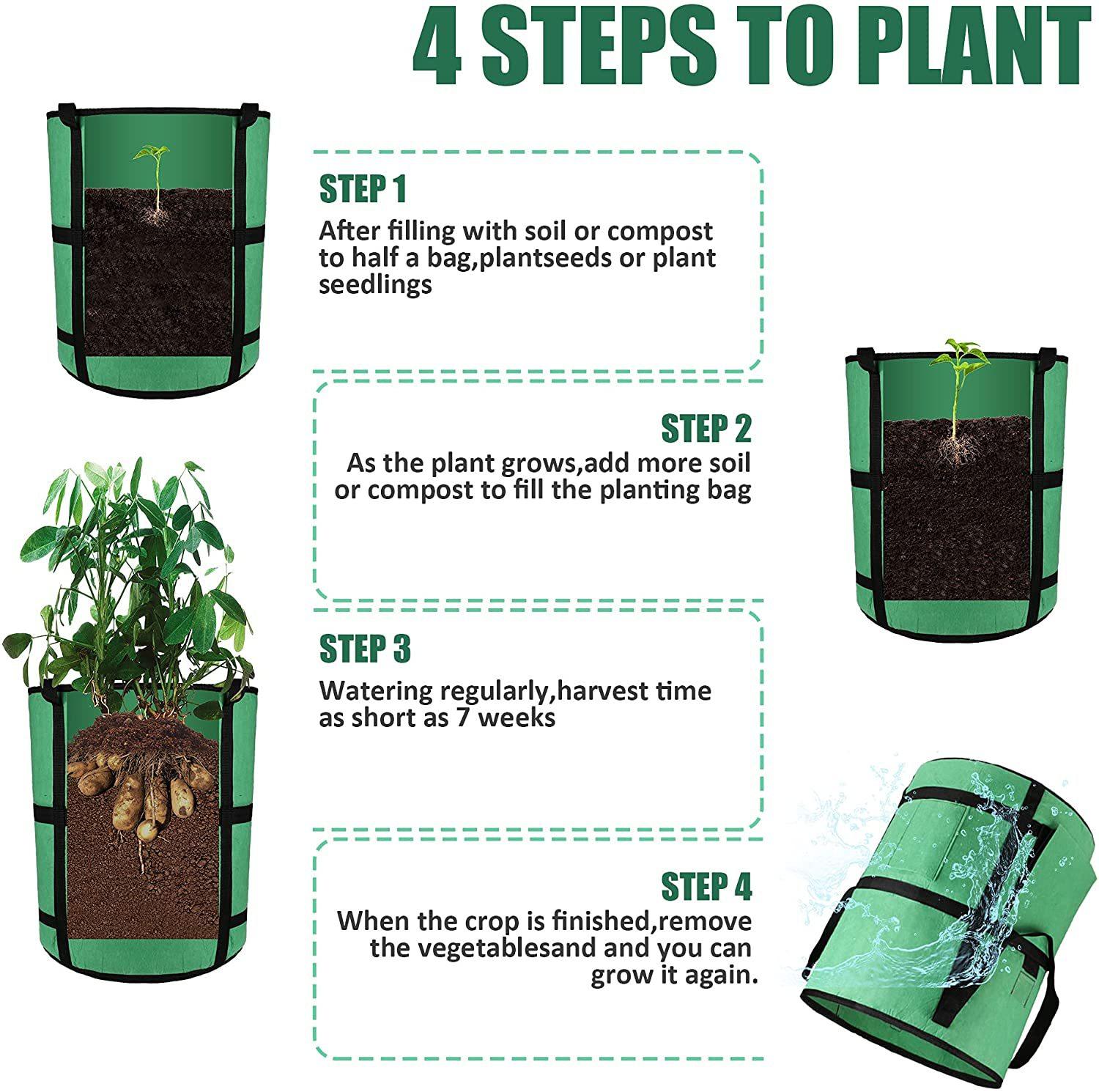 4 STEPS TO PLANT

STEP 1
After filling with soil or compost to half a bag,plantseeds or plant seedlings

STEP 2
As the plant grows,add more soil or compost to fill the planting bag

STEP 3
Watering regularly,harvest time as short as 7 weeks

STEP 4
When the crop is finished,remove the vegetablesand and you can grow it again.