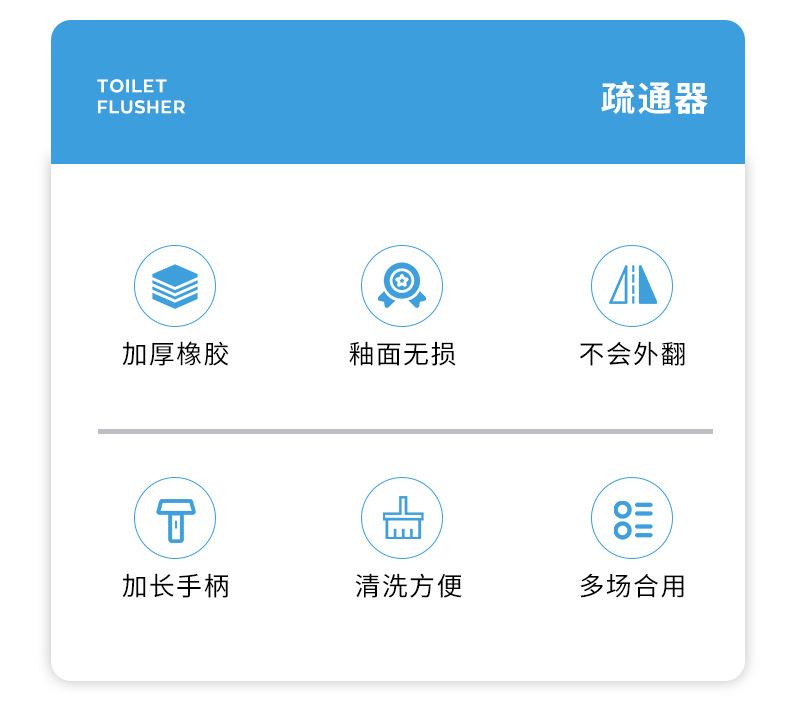 TOILET
FLUSHER

疏通器

加厚橡胶 釉面无损 不会外翻

加长手柄 清洗方便 多场合用