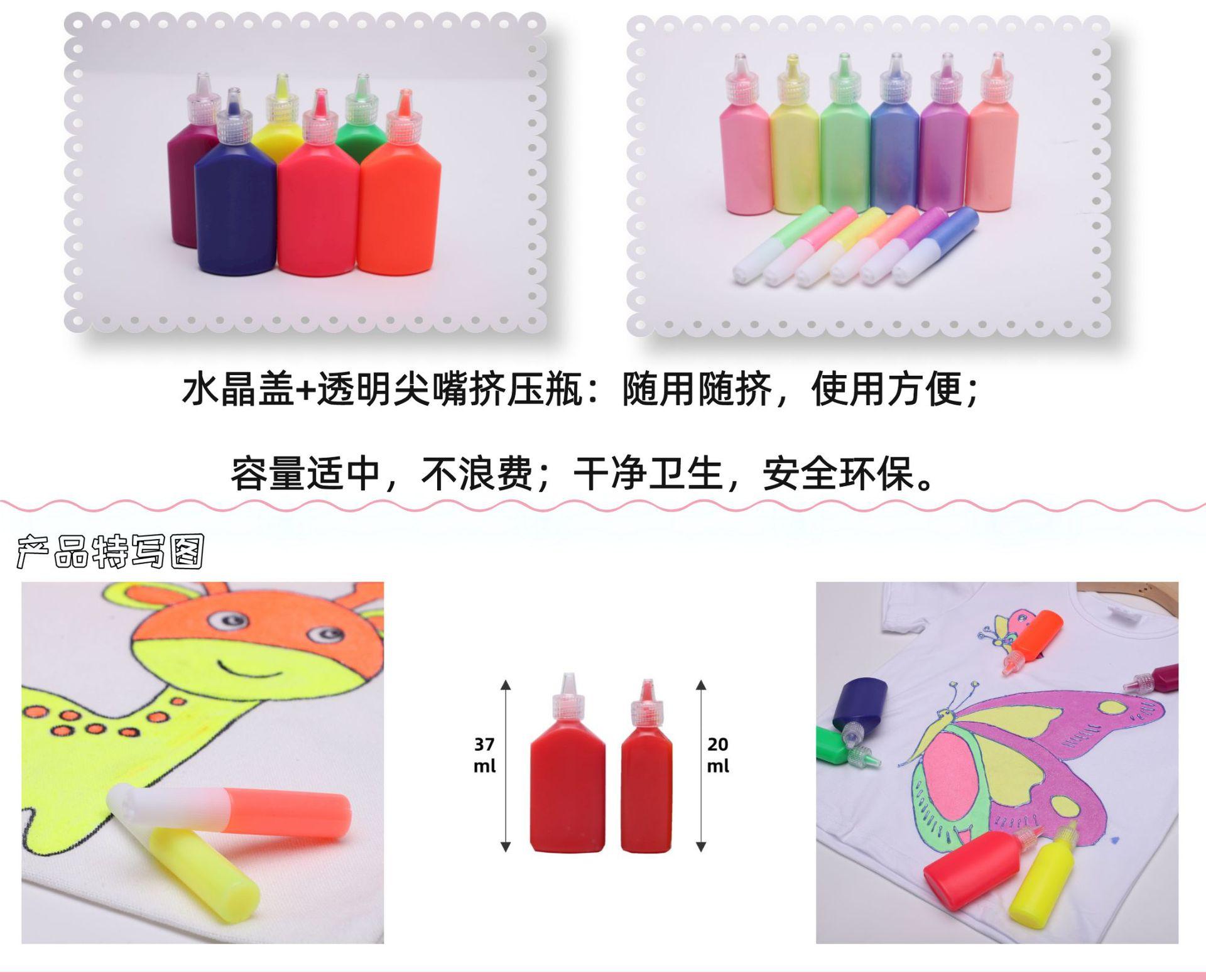 水晶盖+透明尖嘴挤压瓶：随用随挤，使用方便；

容量适中，不浪费；干净卫生，安全环保。

产品特写图

37 ml

20 ml