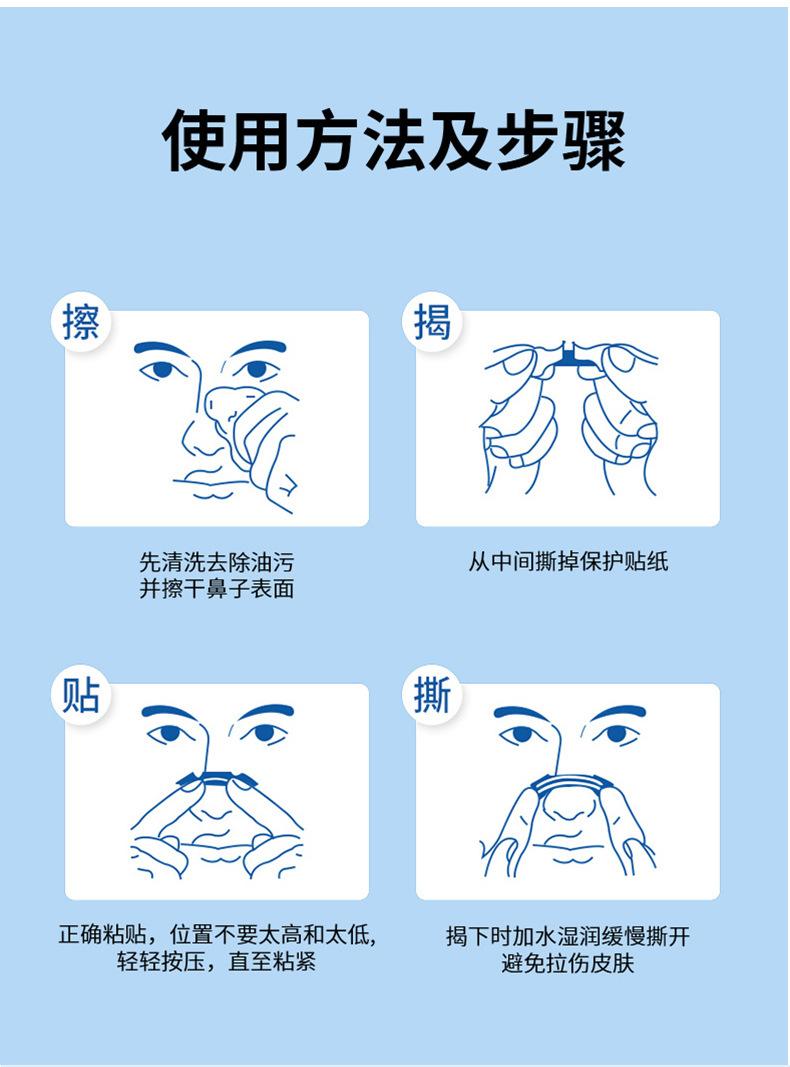 使用方法及步骤

擦

先清洗去除油污
并擦干鼻子表面

揭

从中间撕掉保护贴纸

贴

正确粘贴，位置不要太高和太低，
轻轻按压，直至粘紧

撕

揭下时加水湿润缓慢撕开
避免拉伤皮肤