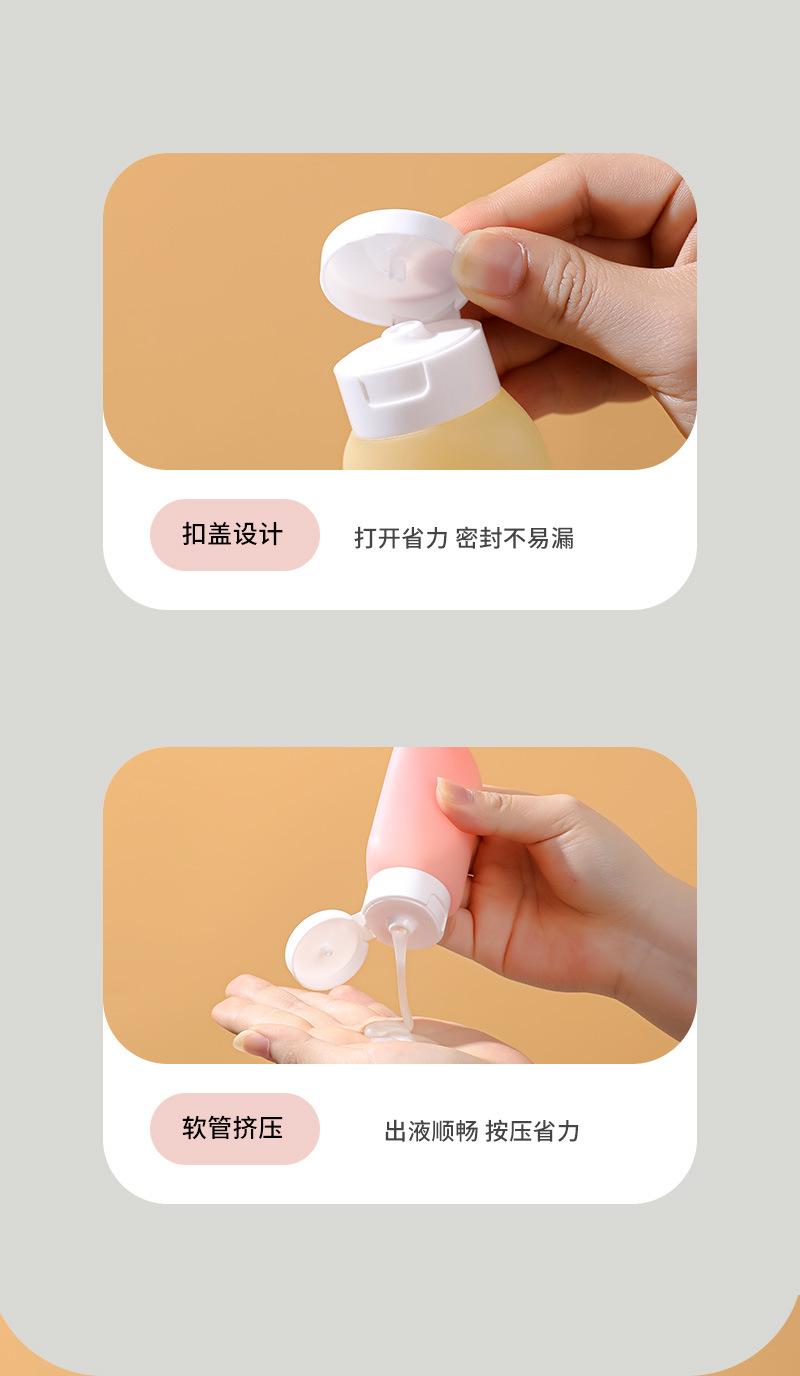 扣盖设计

打开省力 密封不易漏

软管挤压

出液顺畅 按压省力