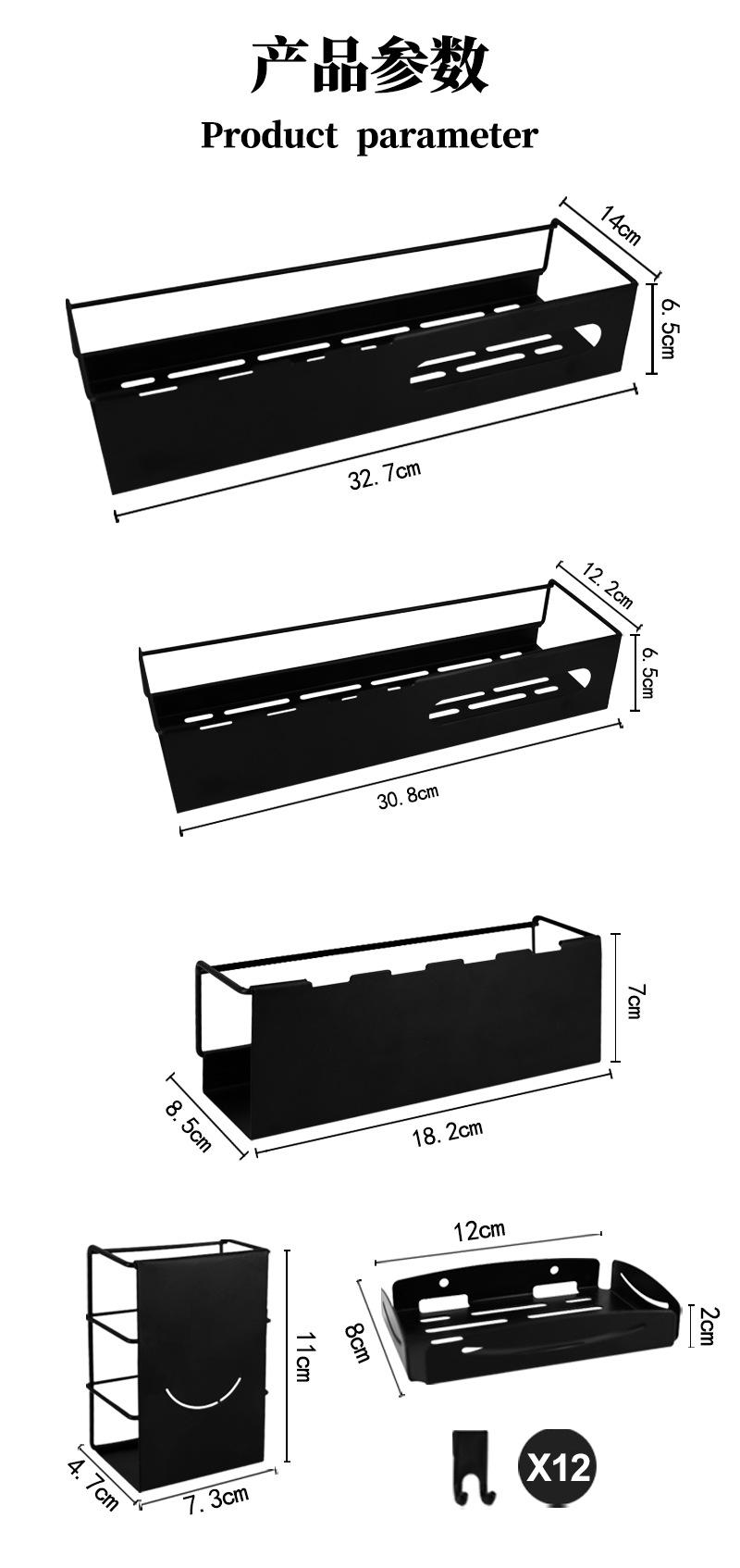 产品参数

Product parameter

14cm

6.5cm

32.7cm

12.2cm

6.5cm

30.8cm

7cm

8.5cm

18.2cm

12cm

8cm

2cm

11cm

4.7cm

7.3cm

X12