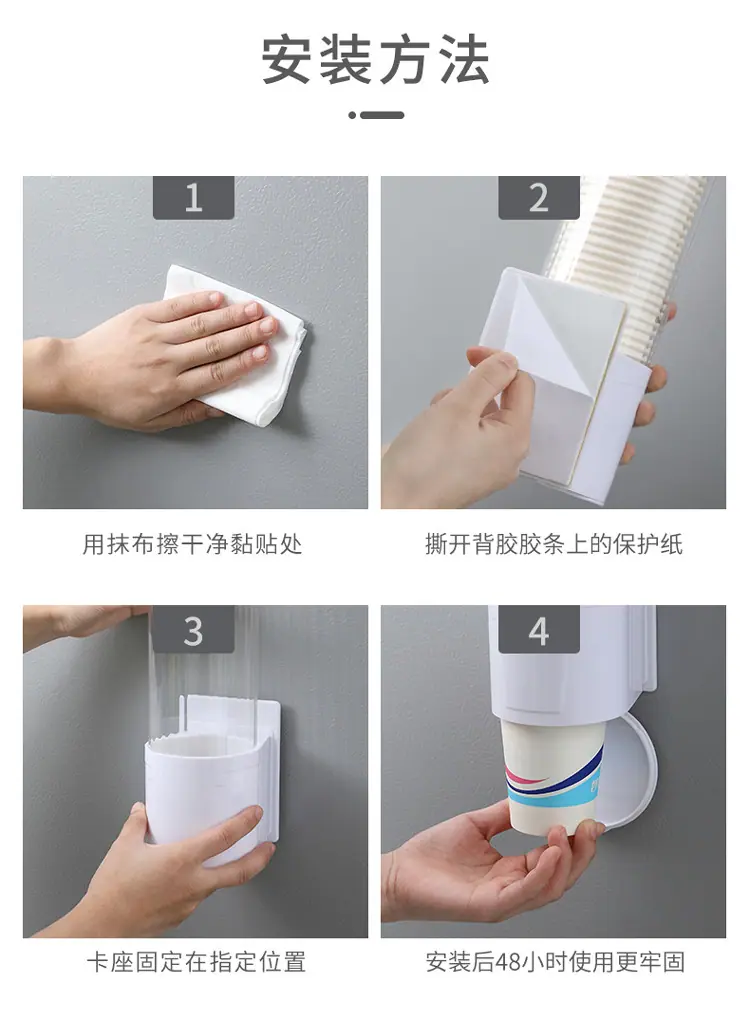 安装方法

1

用抹布擦干净黏贴处

2

撕开背胶胶条上的保护纸

3

卡座固定在指定位置

4

安装后48小时使用更牢固