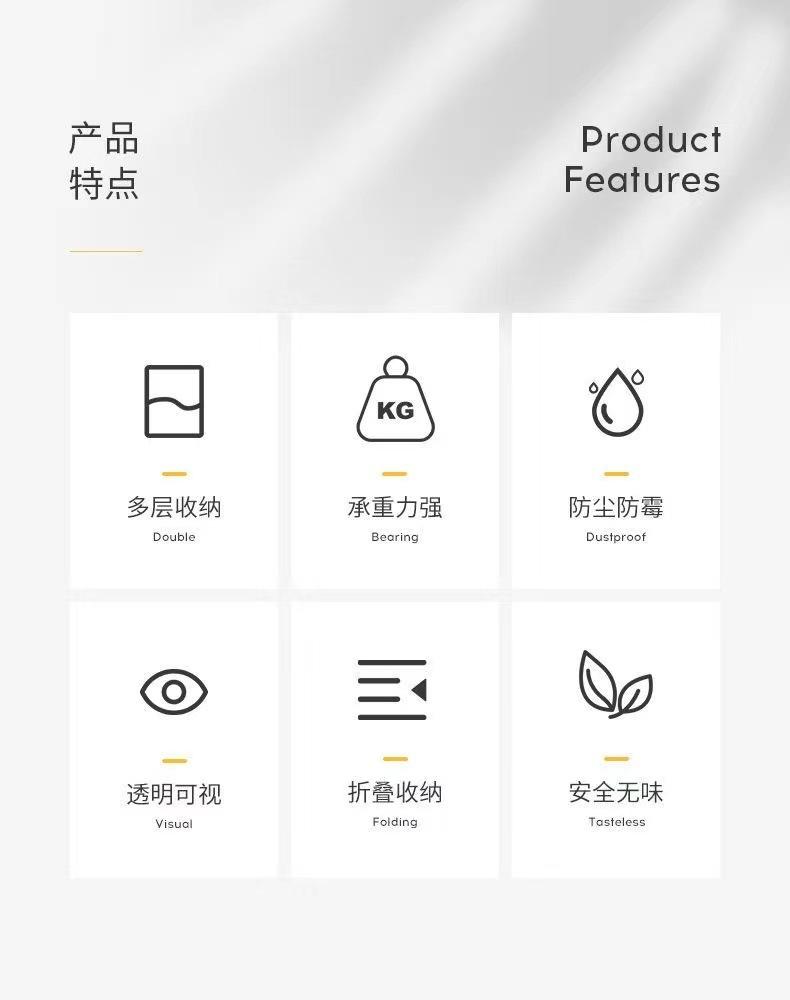 产品
特点

Product
Features

KG

多层收纳
Double

承重力强
Bearing

防尘防霉
Dustproof

透明可视
Visual

折叠收纳
Folding

安全无味
Tasteless