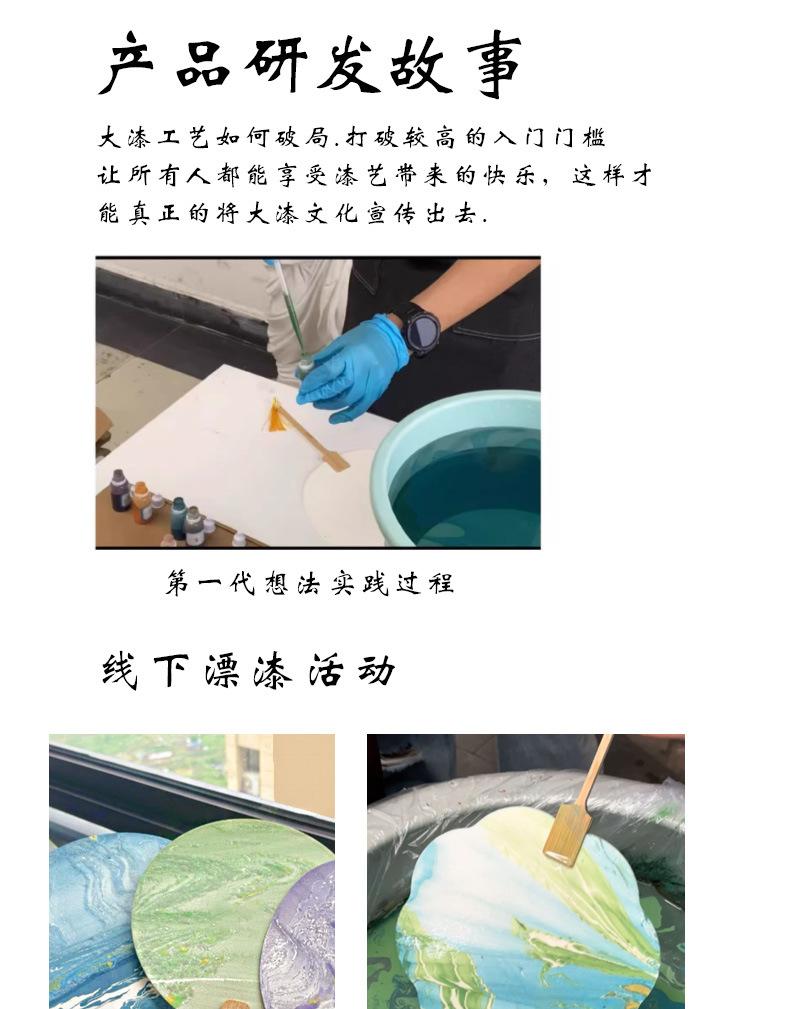 产品研发故事

大漆工艺如何破局.打破较高的入门门槛让所有人都能享受漆艺带来的快乐，这样才能真正的将大漆文化宣传出去.

第一代想法实践过程

线下漂漆活动