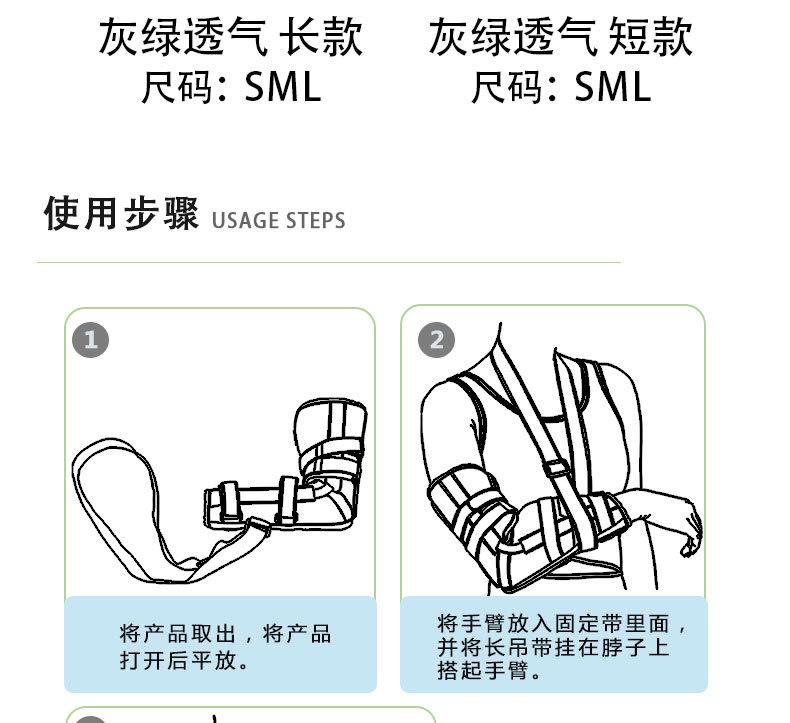 灰绿透气 长款
尺码：SML

灰绿透气 短款
尺码：SML

使用步骤 USAGE STEPS

1

将产品取出，将产品打开后平放。

2

将手臂放入固定带里面，并将长吊带挂在脖子上搭起手臂。