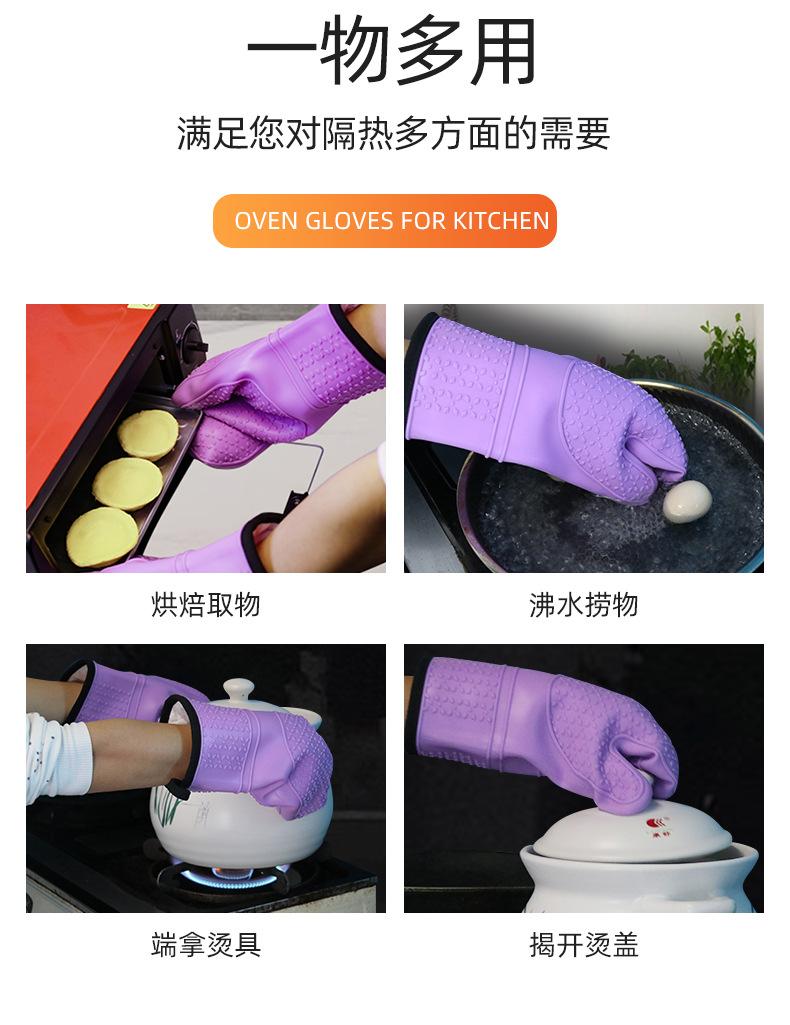 一物多用

满足您对隔热多方面的需要

OVEN GLOVES FOR KITCHEN

烘焙取物

沸水捞物

端拿烫具

揭开烫盖