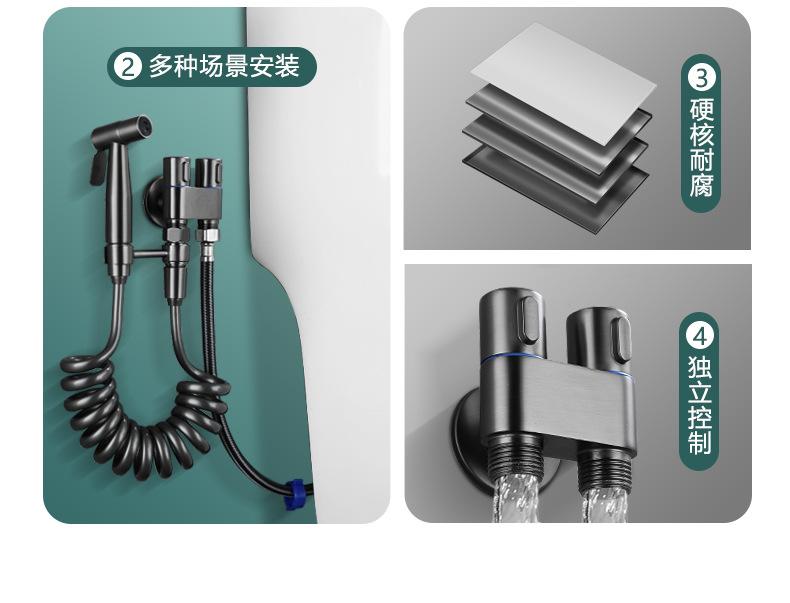 ② 多种场景安装

③ 硬核耐腐

④ 独立控制