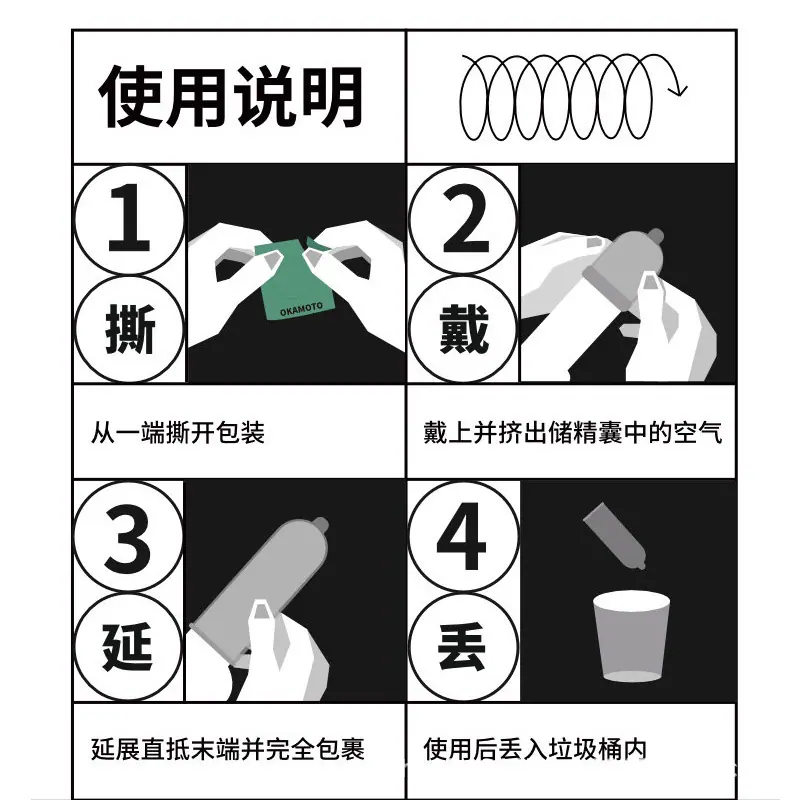 使用说明

1
撕
OKAMOTO
从一端撕开包装

2
戴
戴上并挤出储精囊中的空气

3
延
延展直抵末端并完全包裹

4
丢
使用后丢入垃圾桶内