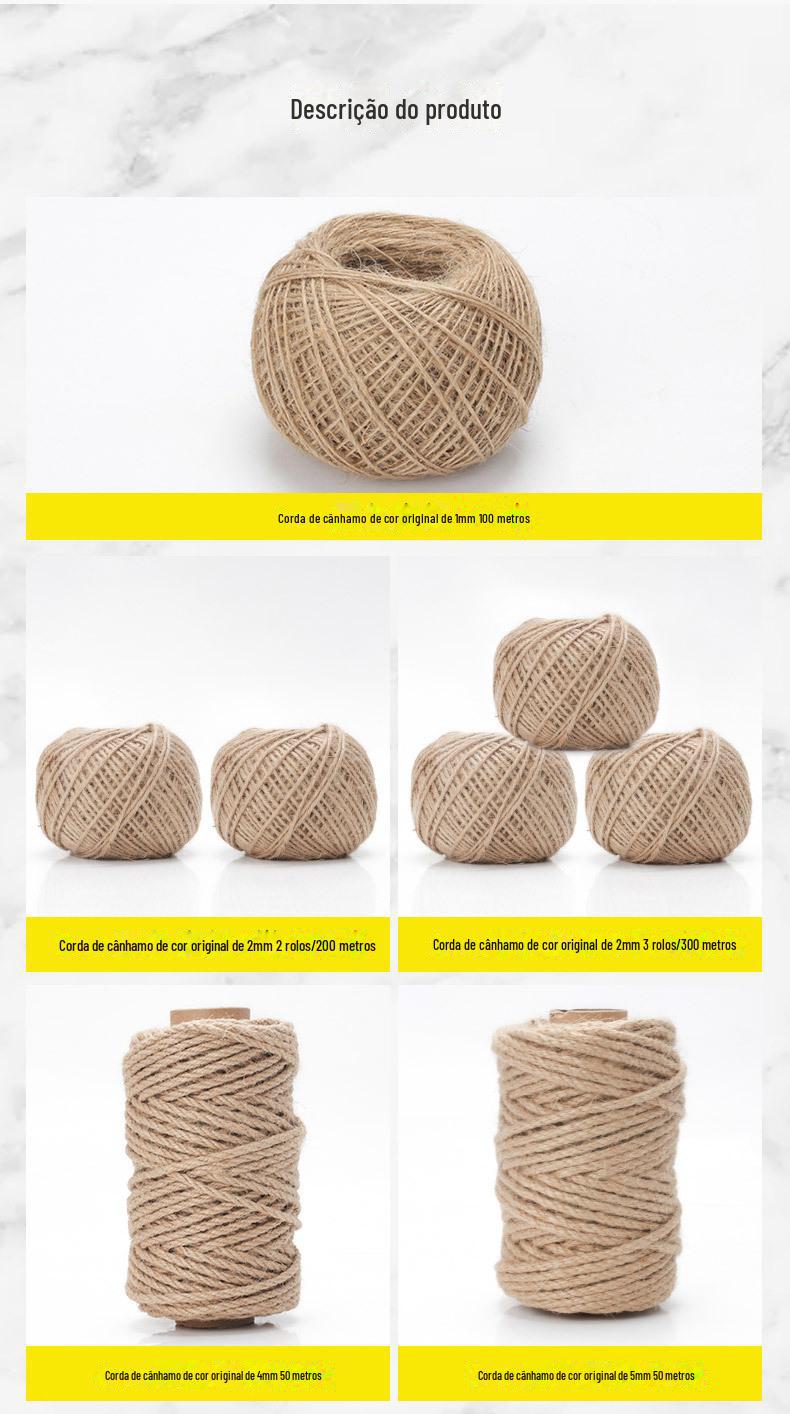 Descrição do produto

Corda de cânhamo de cor original de 1mm 100 metros

Corda de cânhamo de cor original de 2mm 2 rolos/200 metros

Corda de cânhamo de cor original de 2mm 3 rolos/300 metros

Corda de cânhamo de cor original de 4mm 50 metros

Corda de cânhamo de cor original de 5mm 50 metros