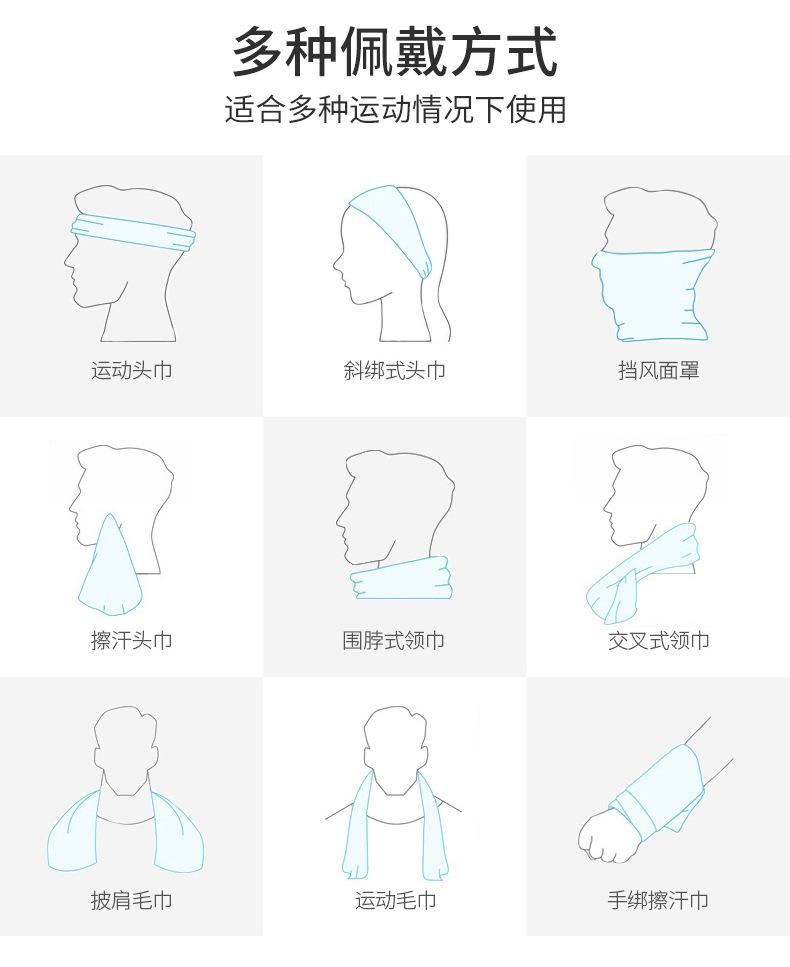 多种佩戴方式

适合多种运动情况下使用

运动头巾

斜绑式头巾

挡风面罩

擦汗头巾

围脖式领巾

交叉式领巾

披肩毛巾

运动毛巾

手绑擦汗巾