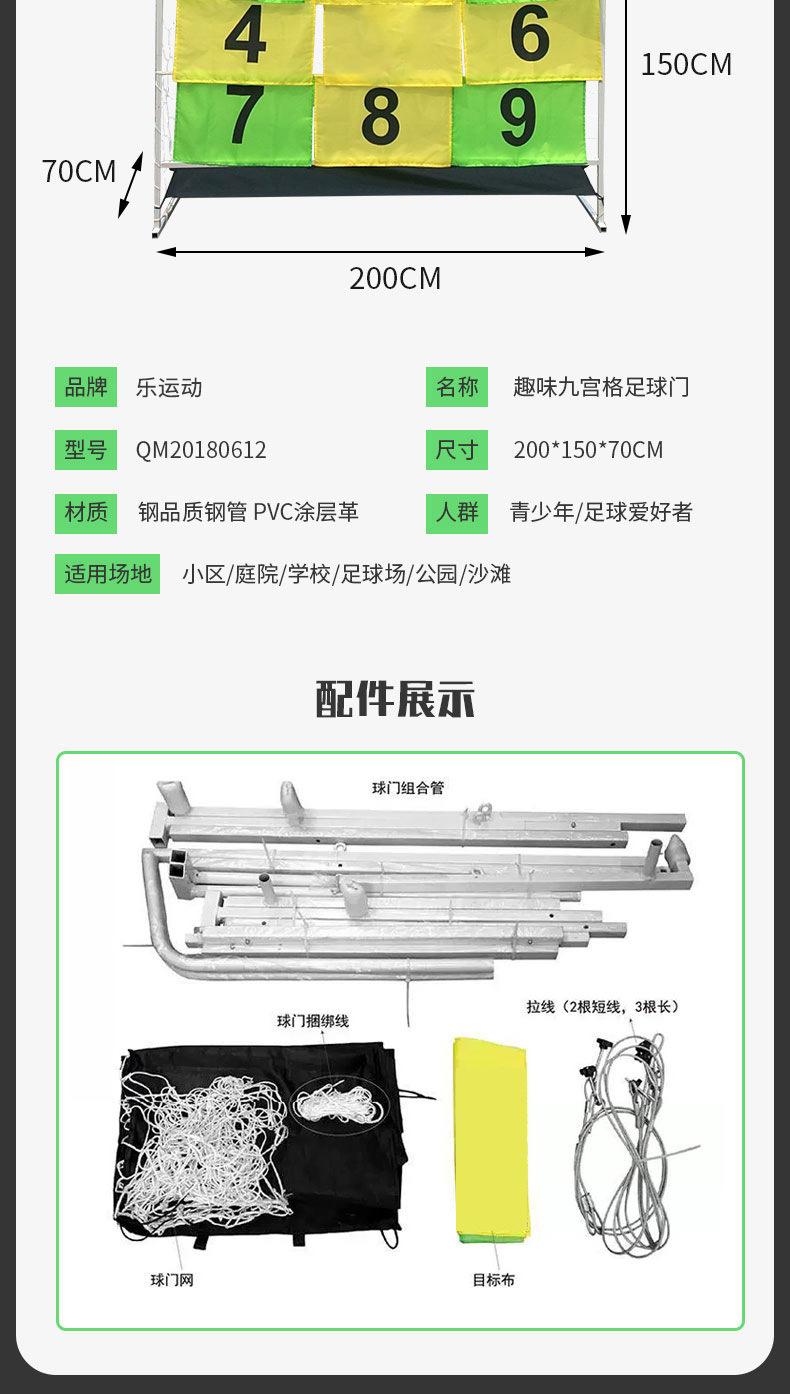 4
6
7
8
9
150CM
70CM
200CM

品牌 乐运动
名称 趣味九宫格足球门
型号 QM20180612
尺寸 200*150*70CM
材质 钢品质钢管 PVC涂层革
人群 青少年/足球爱好者
适用场地 小区/庭院/学校/足球场/公园/沙滩

配件展示

球门组合管
球门捆绑线
拉线（2根短线，3根长）
球门网
目标布