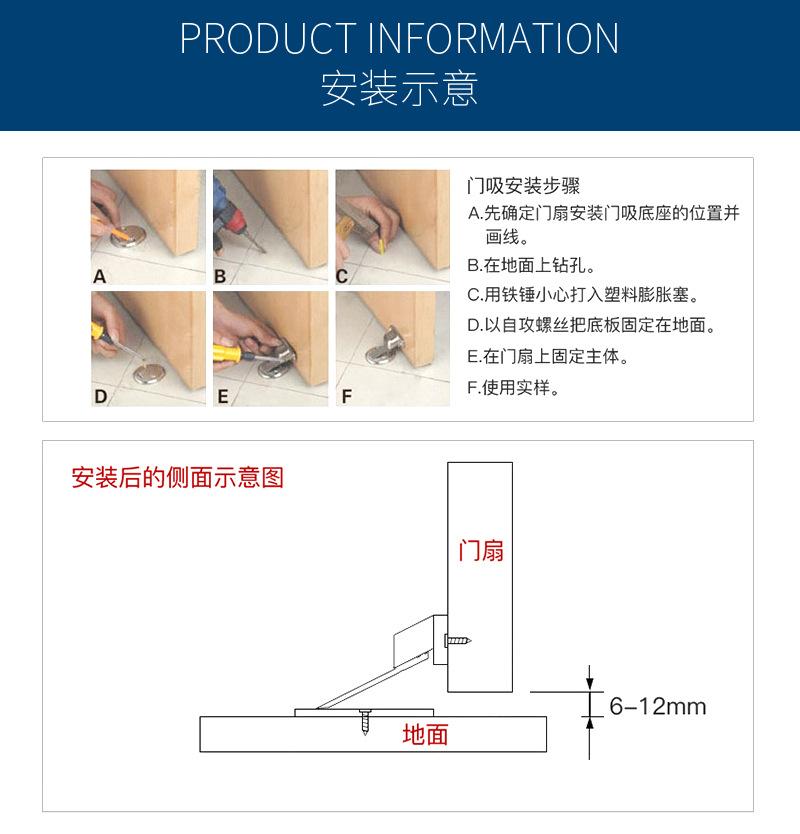 PRODUCT INFORMATION
安装示意

A B C
D E F

门吸安装步骤
A.先确定门扇安装门吸底座的位置并画线。
B.在地面上钻孔。
C.用铁锤小心打入塑料膨胀塞。
D.以自攻螺丝把底板固定在地面。
E.在门扇上固定主体。
F.使用实样。

安装后的侧面示意图

门扇

6-12mm

地面