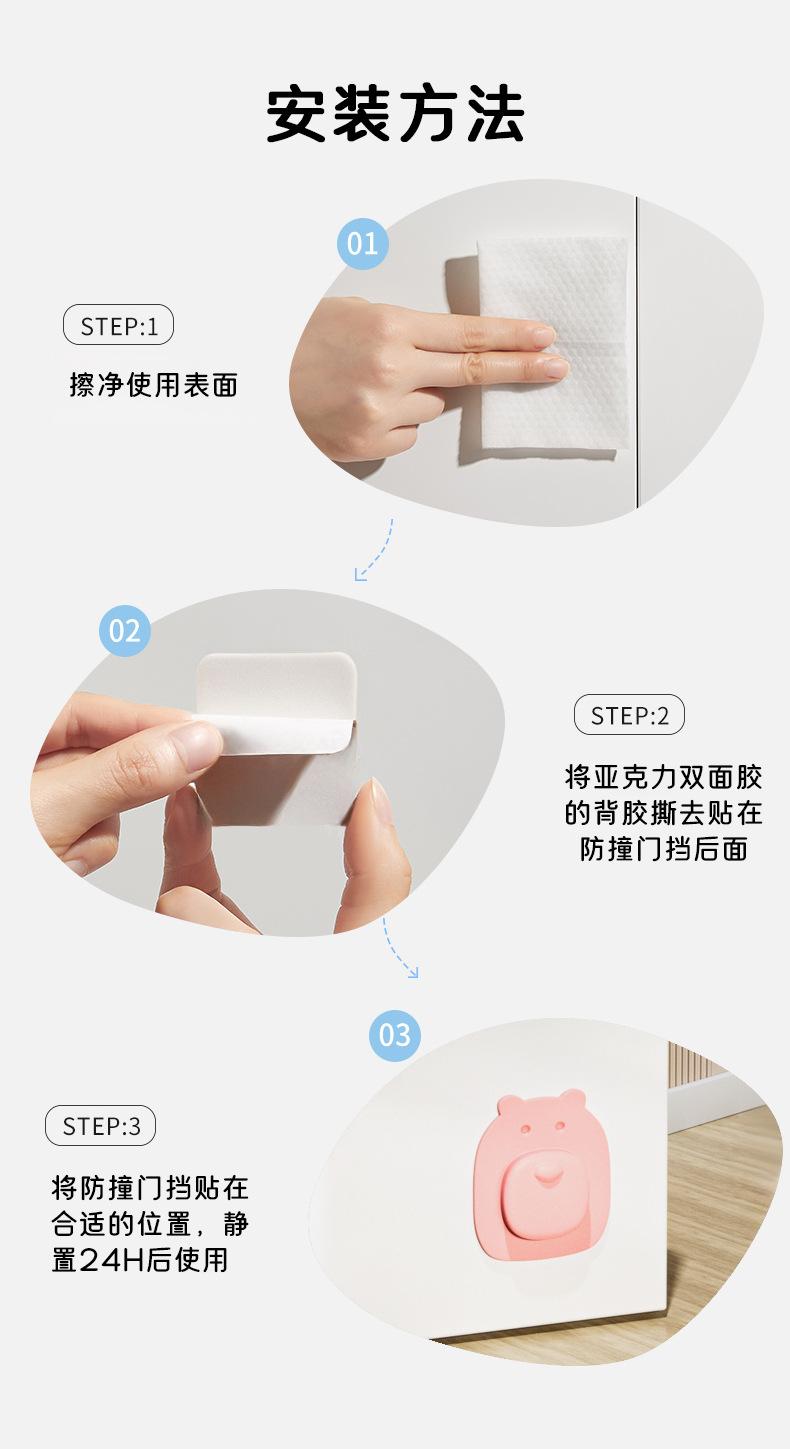 安装方法

01

STEP:1

擦净使用表面

02

STEP:2

将亚克力双面胶的背胶撕去贴在防撞门挡后面

03

STEP:3

将防撞门挡贴在合适的位置，静置24H后使用