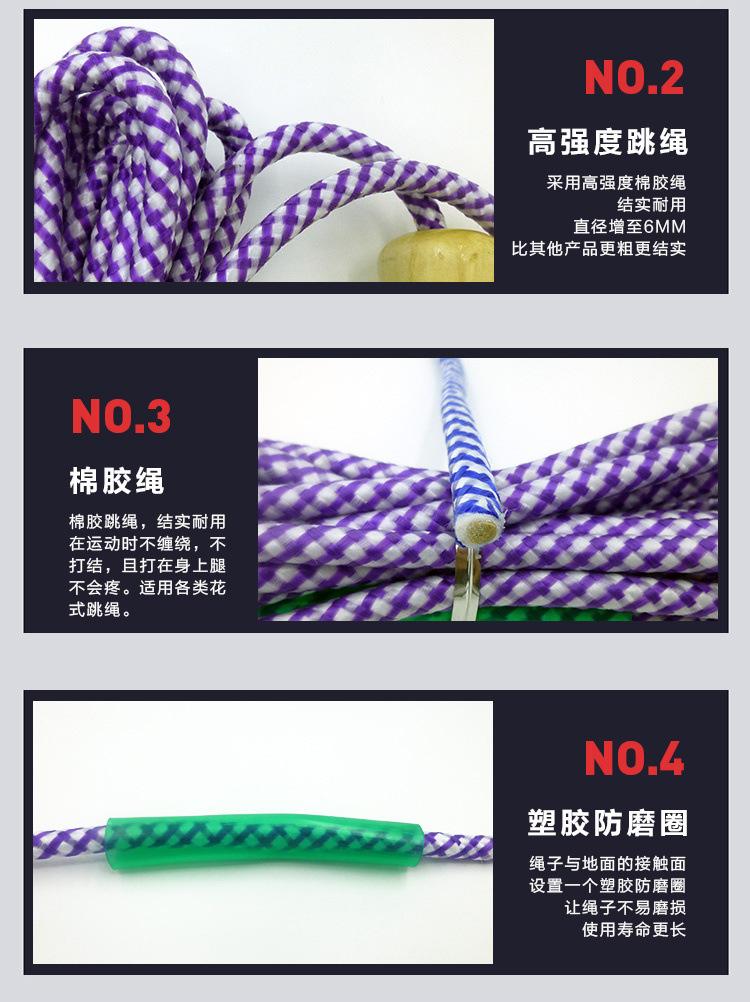 NO.2

高强度跳绳

采用高强度棉胶绳
结实耐用
直径增至6MM
比其他产品更粗更结实

NO.3

棉胶绳

棉胶跳绳，结实耐用在运动时不缠绕，不打结，且打在身上腿不会疼。适用各类花式跳绳。

NO.4

塑胶防磨圈

绳子与地面的接触面
设置一个塑胶防磨圈
让绳子不易磨损
使用寿命更长