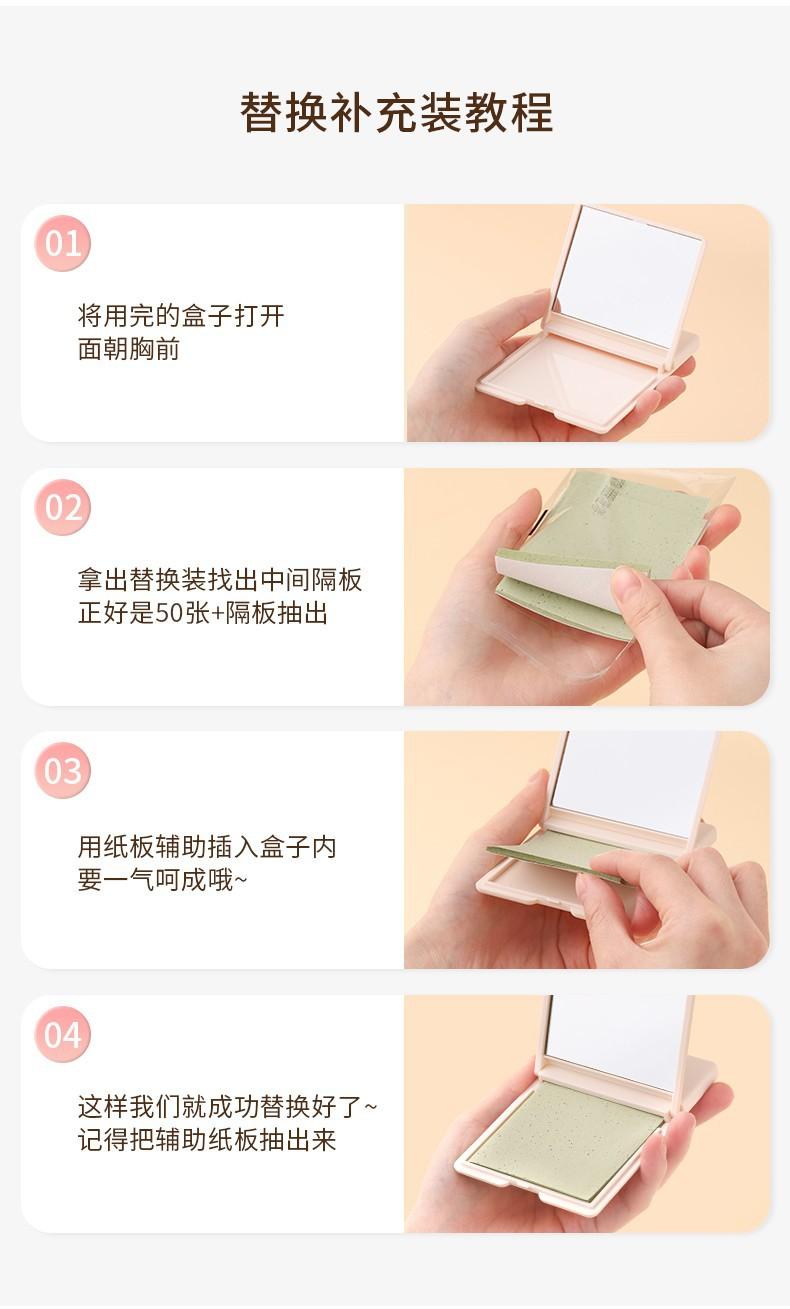 替换补充装教程

01

将用完的盒子打开
面朝胸前

02

拿出替换装找出中间隔板
正好是50张+隔板抽出

03

用纸板辅助插入盒子内
要一气呵成哦~

04

这样我们就成功替换好了~
记得把辅助纸板抽出来