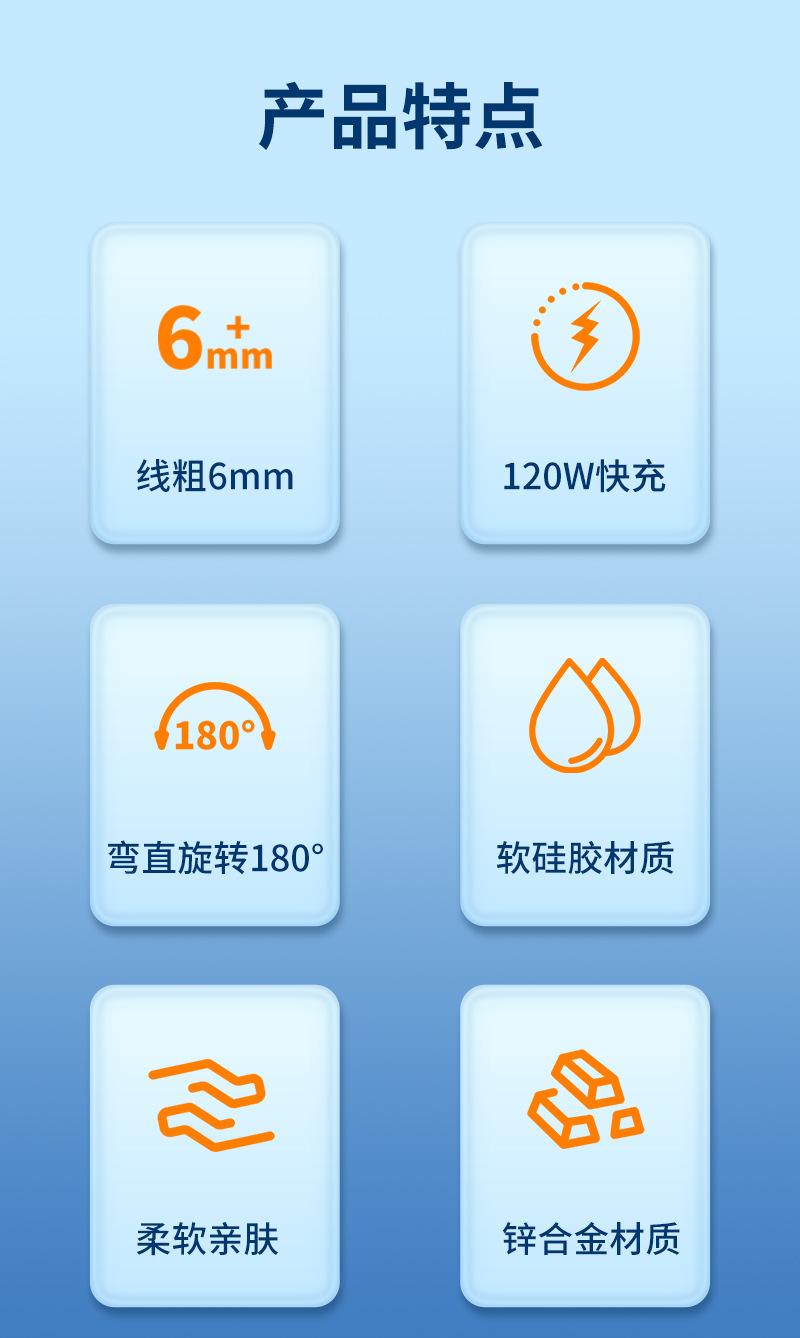 产品特点

6mm+

线粗6mm

120W快充

180°

弯直旋转180°

软硅胶材质

柔软亲肤

锌合金材质