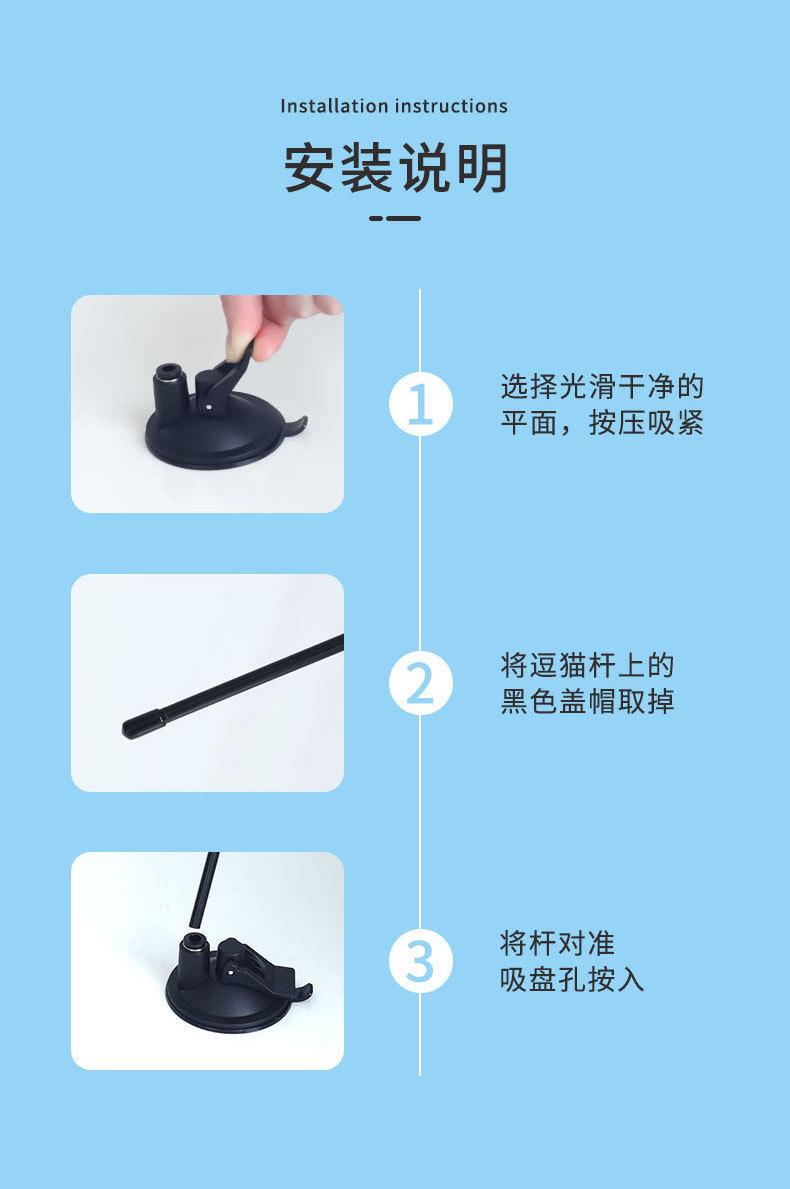 Installation instructions

安装说明

1

选择光滑干净的平面，按压吸紧

2

将逗猫杆上的黑色盖帽取掉

3

将杆对准吸盘孔按入