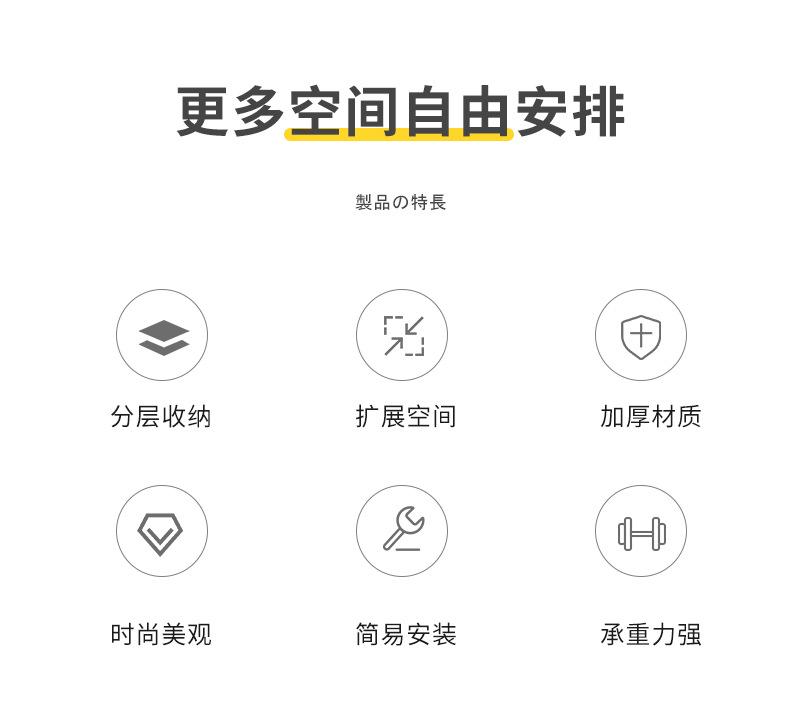 更多空间自由安排

製品の特長

分层收纳

扩展空间

加厚材质

时尚美观

简易安装

承重力强