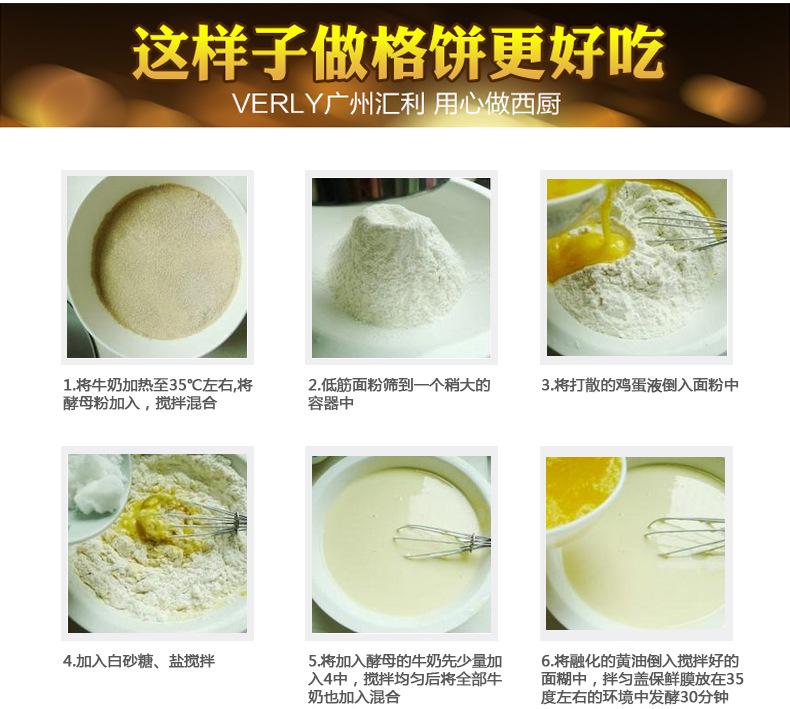 这样子做格饼更好吃

VERLY广州汇利 用心做西厨

1.将牛奶加热至35℃左右,将酵母粉加入，搅拌混合

2.低筋面粉筛到一个稍大的容器中

3.将打散的鸡蛋液倒入面粉中

4.加入白砂糖、盐搅拌

5.将加入酵母的牛奶先少量加入4中，搅拌均匀后将全部牛奶也加入混合

6.将融化的黄油倒入搅拌好的面糊中，拌匀盖保鲜膜放在35度左右的环境中发酵30分钟