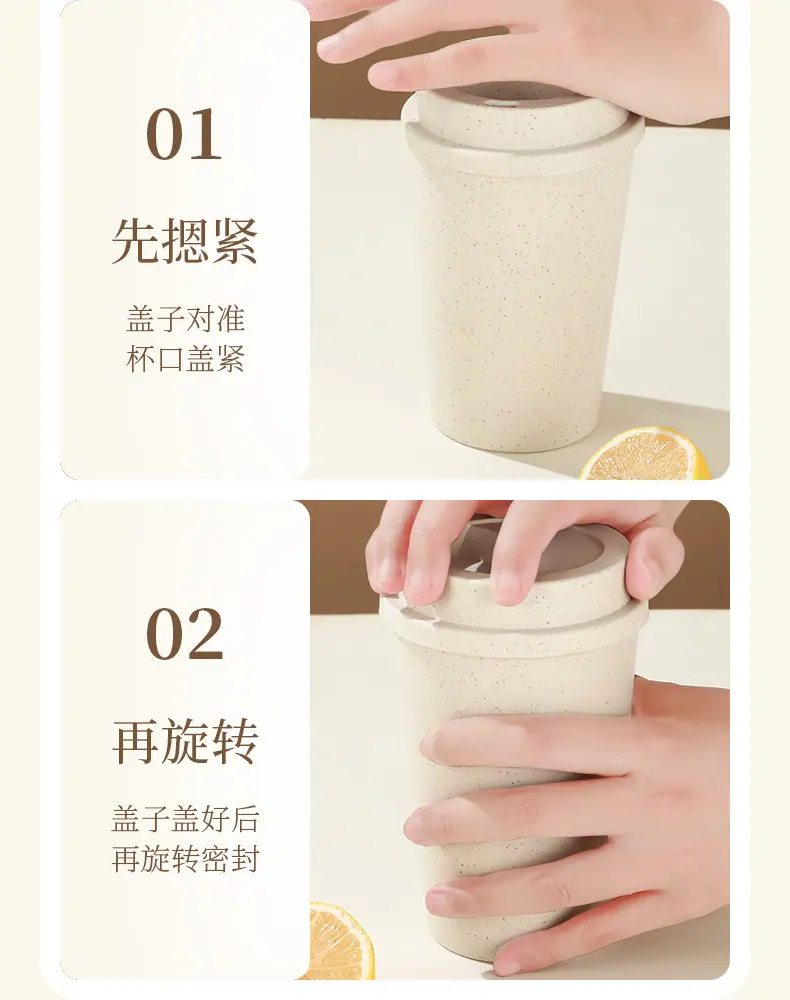 01

先摁紧

盖子对准
杯口盖紧

02

再旋转

盖子盖好后
再旋转密封