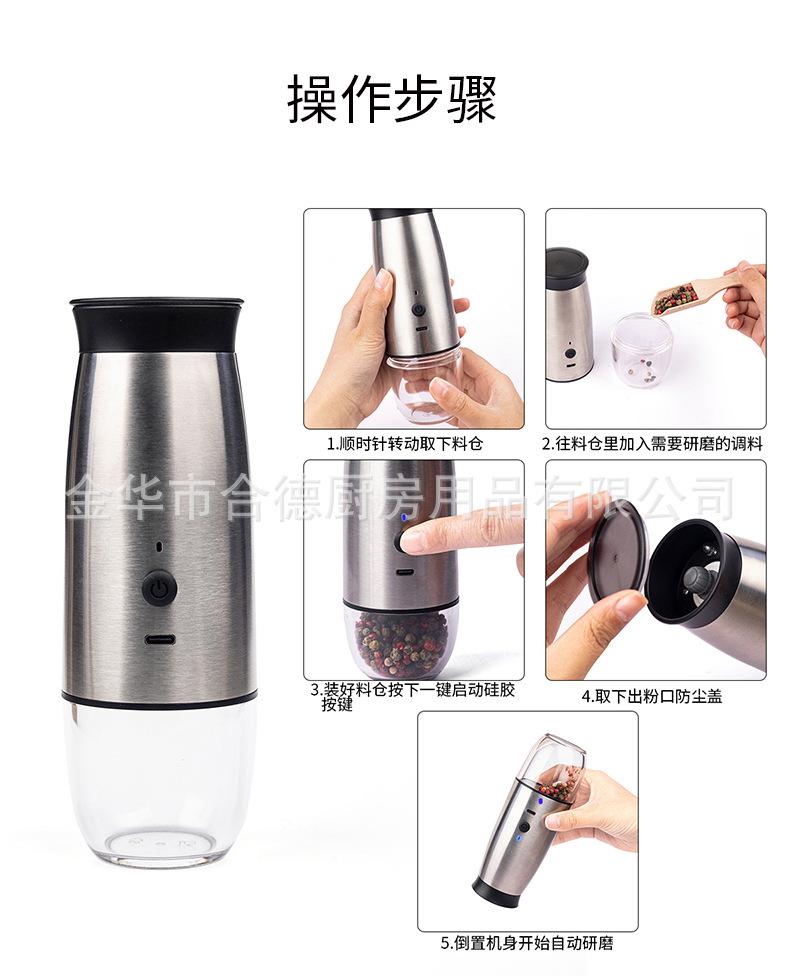 操作步骤

1.顺时针转动取下料仓

2.往料仓里加入需要研磨的调料

金华市合德厨房用品有限公司

3.装好料仓按下一键启动硅胶按键

4.取下出粉口防尘盖

5.倒置机身开始自动研磨