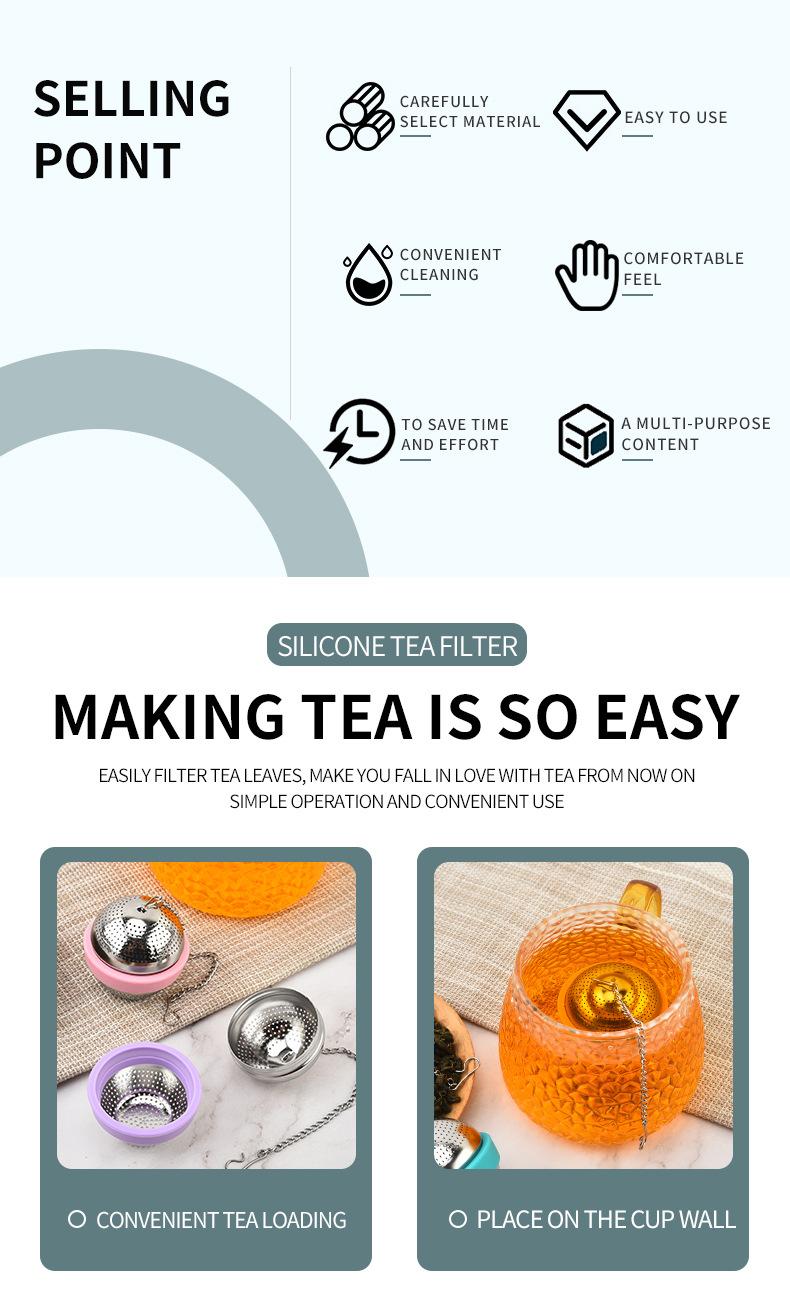 SELLING POINT

CAREFULLY SELECT MATERIAL

EASY TO USE

CONVENIENT CLEANING

COMFORTABLE FEEL

TO SAVE TIME AND EFFORT

A MULTI-PURPOSE CONTENT

SILICONE TEA FILTER

MAKING TEA IS SO EASY

EASILY FILTER TEA LEAVES, MAKE YOU FALL IN LOVE WITH TEA FROM NOW ON
SIMPLE OPERATION AND CONVENIENT USE

CONVENIENT TEA LOADING

PLACE ON THE CUP WALL