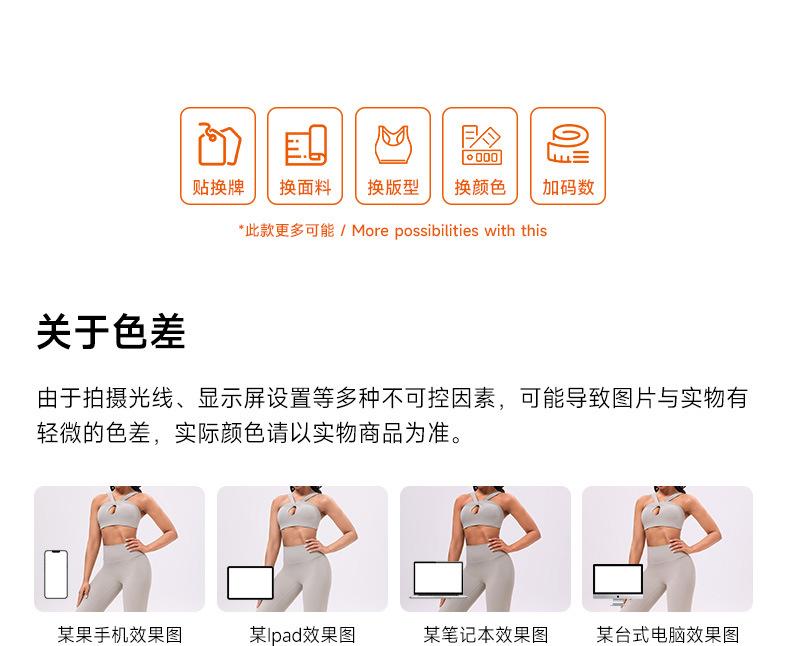 贴换牌 换面料 换版型 换颜色 加码数

*此款更多可能 / More possibilities with this

关于色差

由于拍摄光线、显示屏设置等多种不可控因素，可能导致图片与实物有轻微的色差，实际颜色请以实物商品为准。

某果手机效果图 某Ipad效果图 某笔记本效果图 某台式电脑效果图