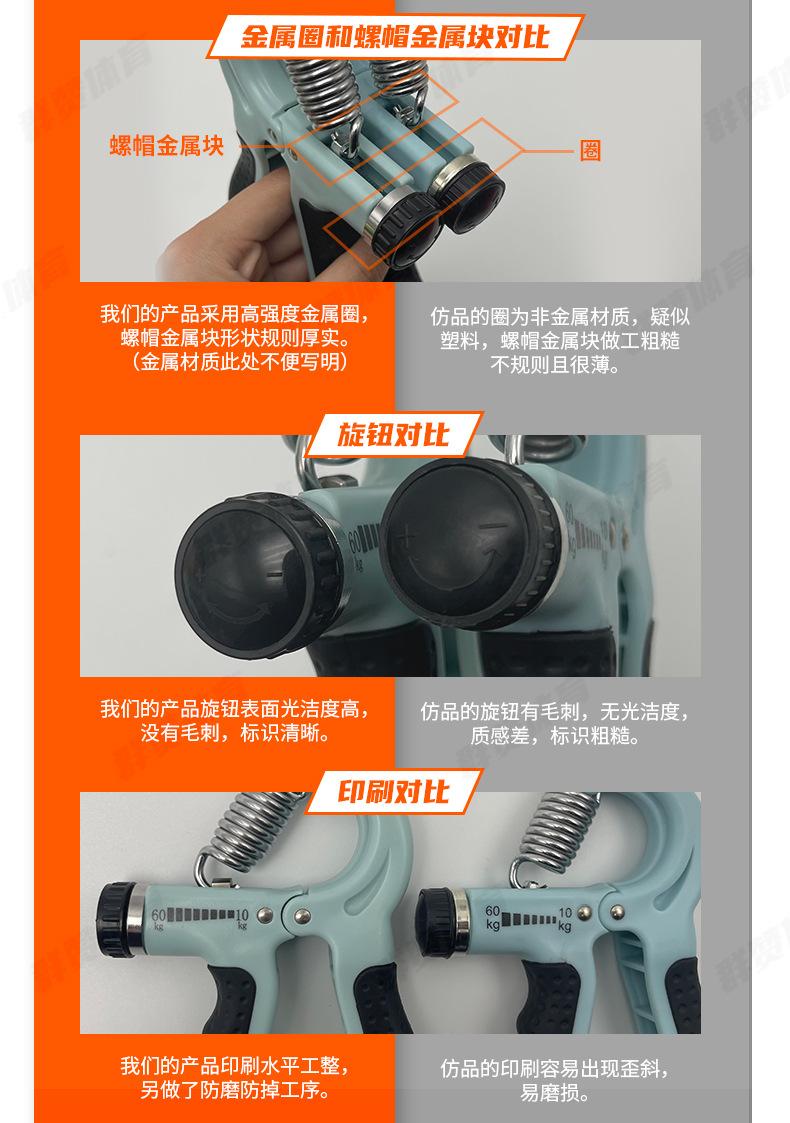 金属圈和螺帽金属块对比

螺帽金属块

圈

我们的产品采用高强度金属圈，螺帽金属块形状规则厚实。（金属材质此处不便写明）

仿品的圈为非金属材质，疑似塑料，螺帽金属块做工粗糙不规则且很薄。

旋钮对比

60 kg

60 kg

我们的产品旋钮表面光洁度高，没有毛刺，标识清晰。

仿品的旋钮有毛刺，无光洁度，质感差，标识粗糙。

印刷对比

60 kg 10 kg

60 kg 10 kg

我们的产品印刷水平工整，另做了防磨防掉工序。

仿品的印刷容易出现歪斜，易磨损。