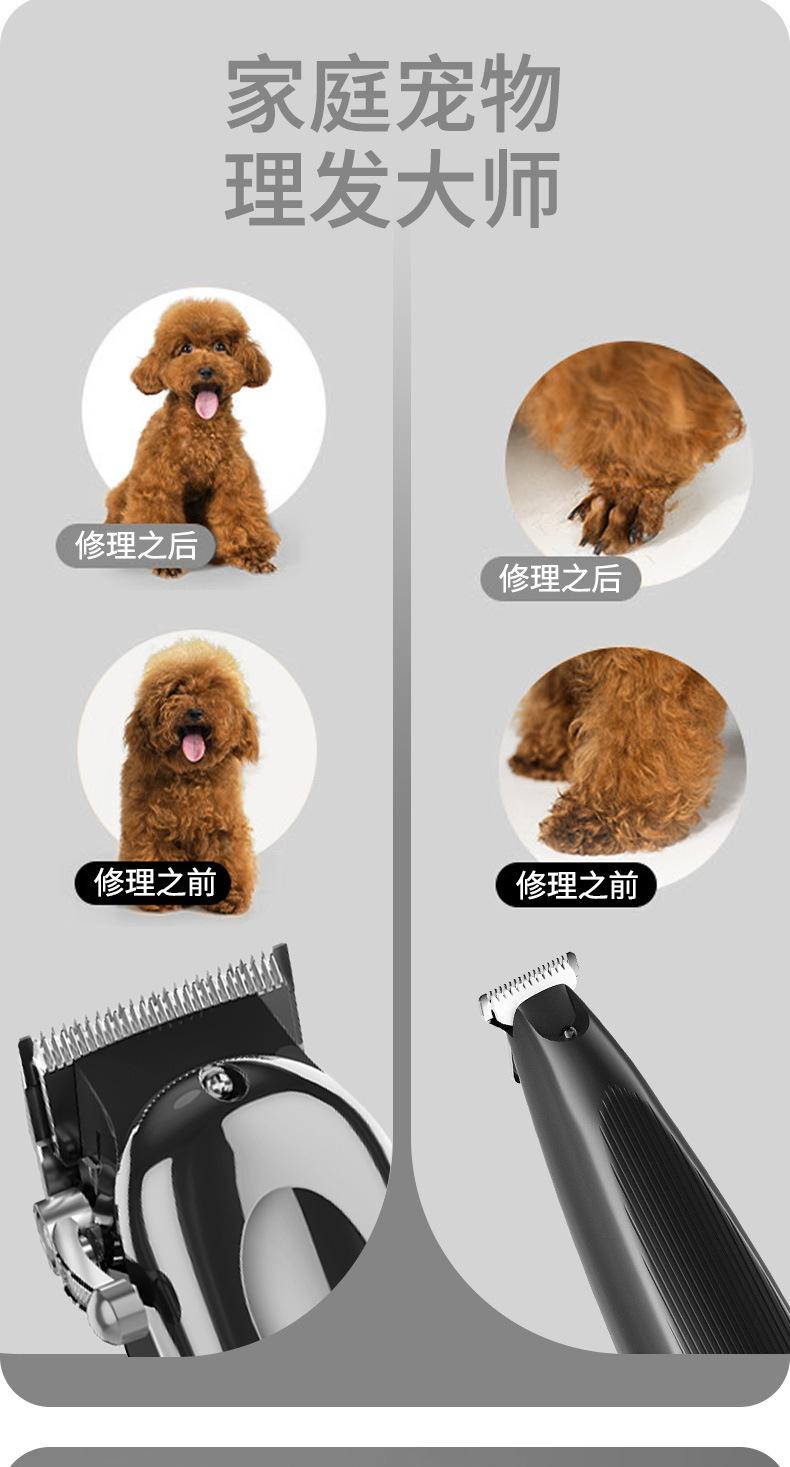 家庭宠物
理发大师

修理之后

修理之前

修理之后

修理之前