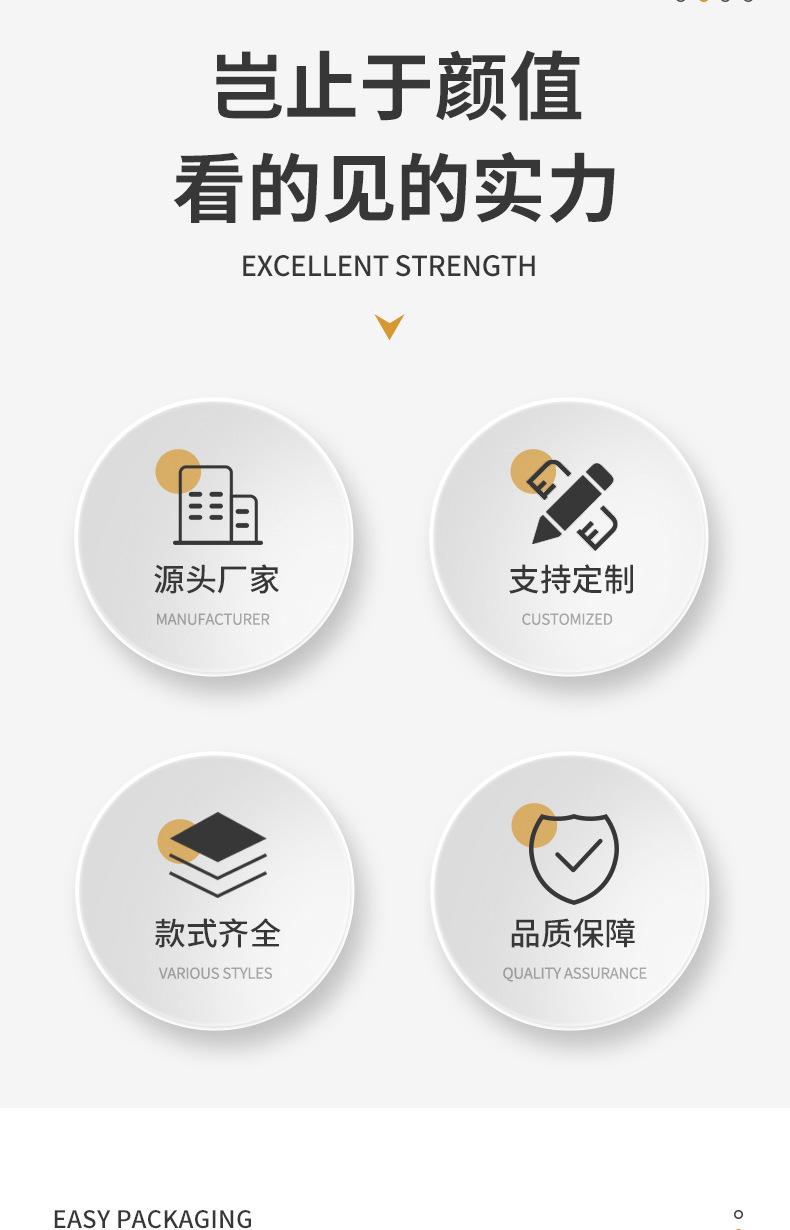 岂止于颜值
看的见的实力

EXCELLENT STRENGTH

源头厂家
MANUFACTURER

支持定制
CUSTOMIZED

款式齐全
VARIOUS STYLES

品质保障
QUALITY ASSURANCE

EASY PACKAGING