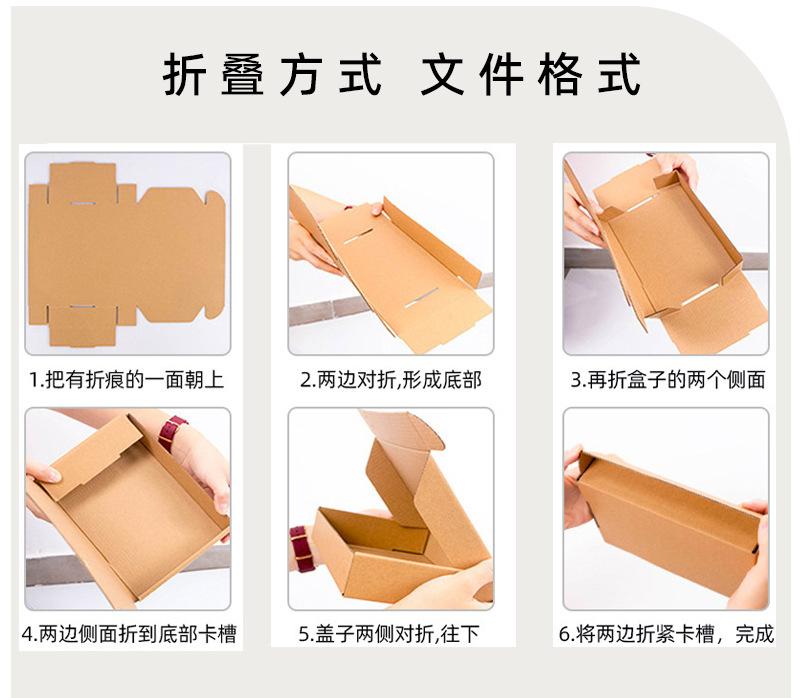 折叠方式 文件格式

1.把有折痕的一面朝上

2.两边对折,形成底部

3.再折盒子的两个侧面

4.两边侧面折到底部卡槽

5.盖子两侧对折,往下

6.将两边折紧卡槽，完成