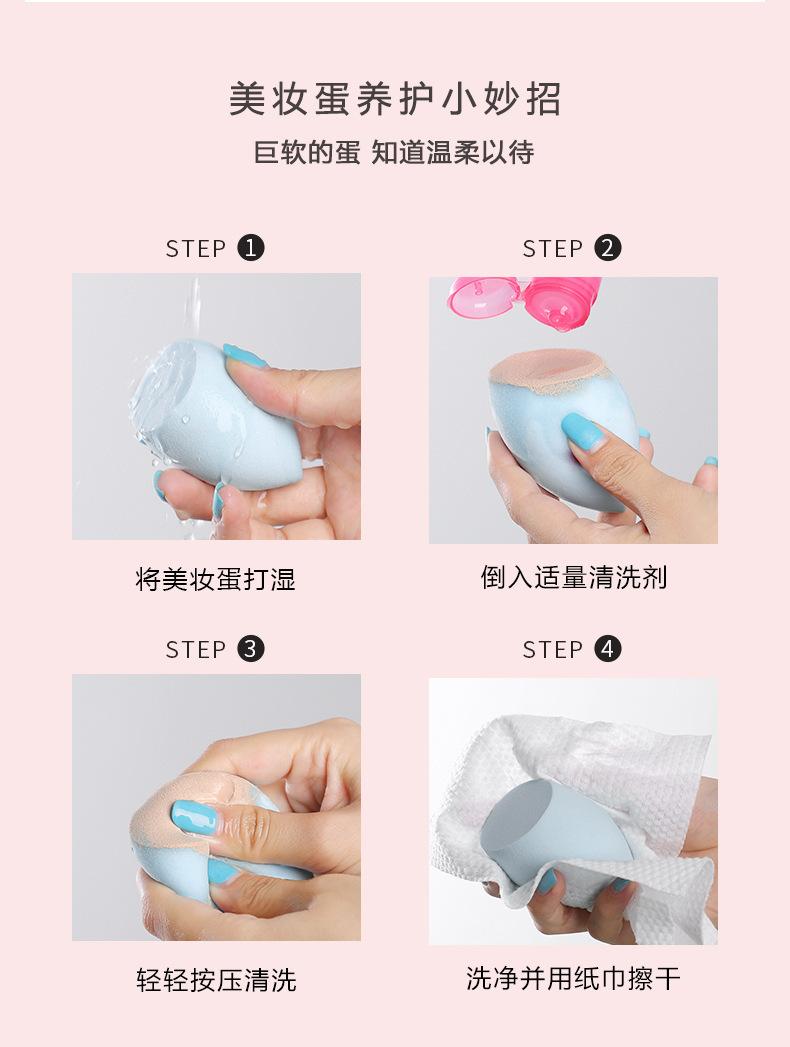 美妆蛋养护小妙招

巨软的蛋 知道温柔以待

STEP ❶

将美妆蛋打湿

STEP ❷

倒入适量清洗剂

STEP ❸

轻轻按压清洗

STEP ❹

洗净并用纸巾擦干