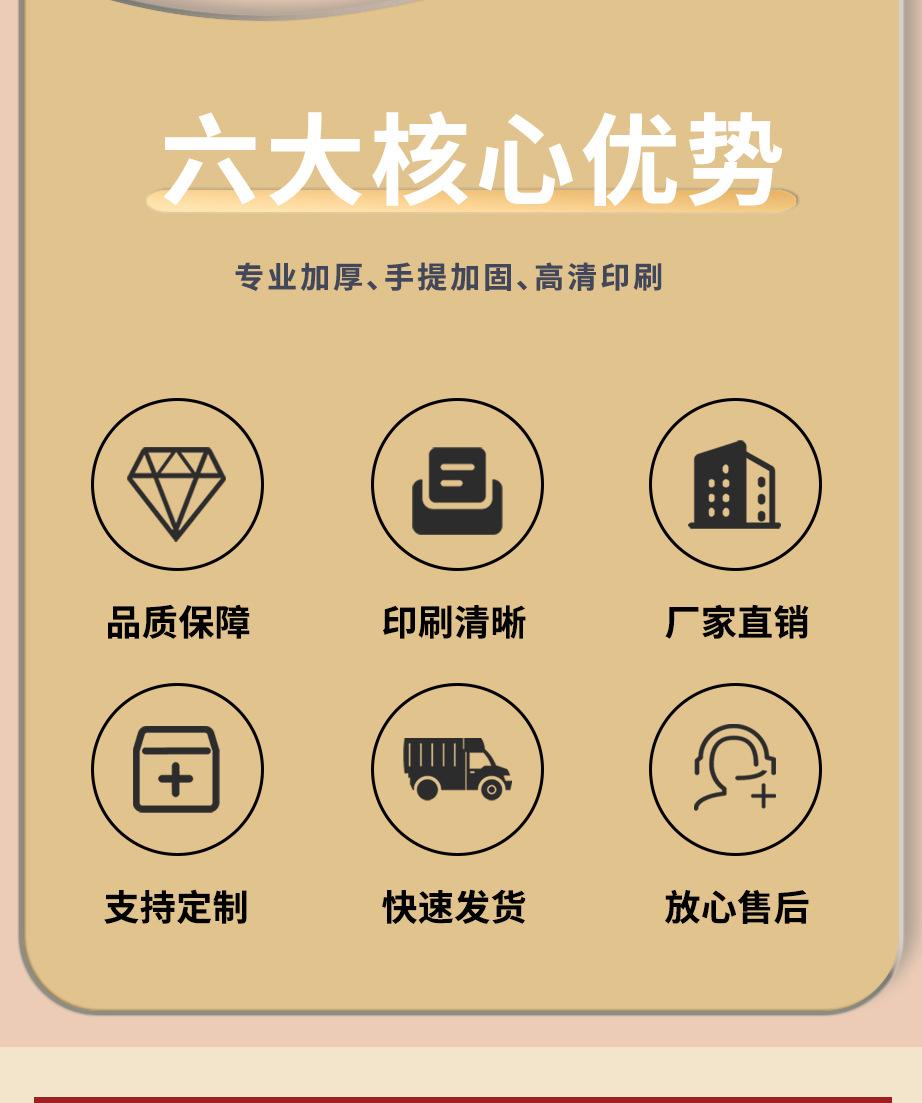 六大核心优势

专业加厚、手提加固、高清印刷

品质保障

印刷清晰

厂家直销

支持定制

快速发货

放心售后