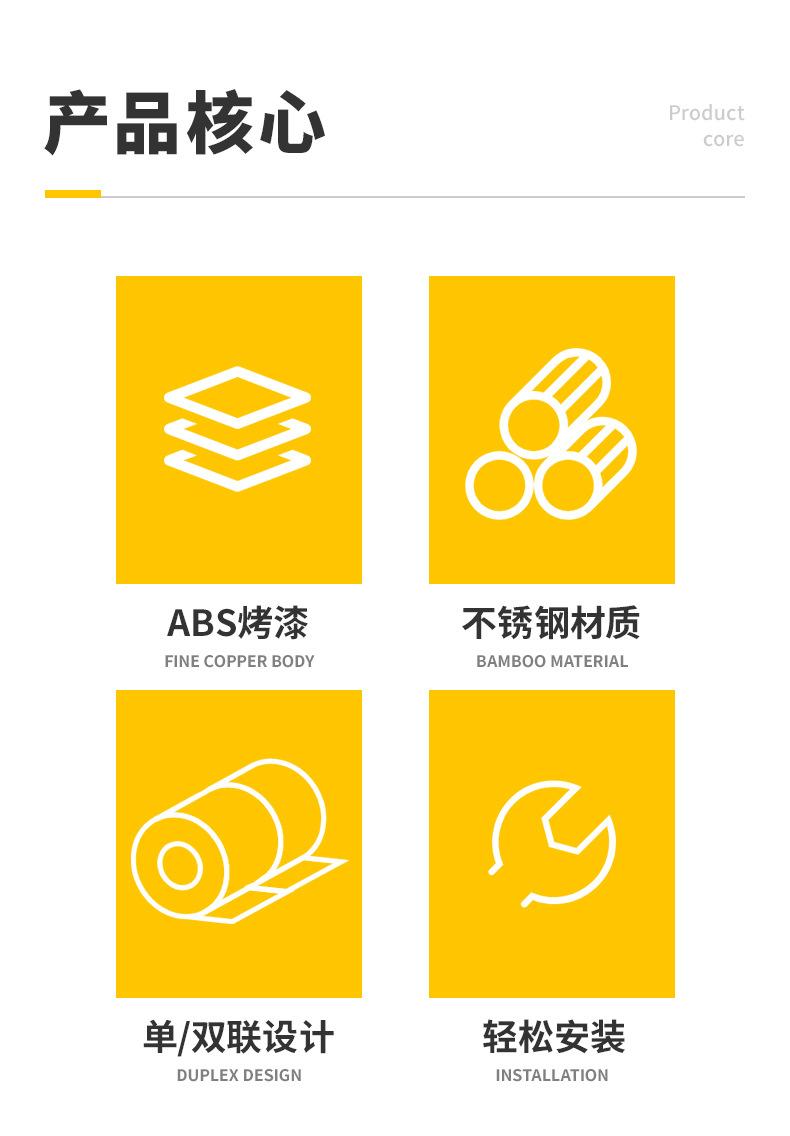 产品核心

Product
core

ABS烤漆
FINE COPPER BODY

不锈钢材质
BAMBOO MATERIAL

单/双联设计
DUPLEX DESIGN

轻松安装
INSTALLATION