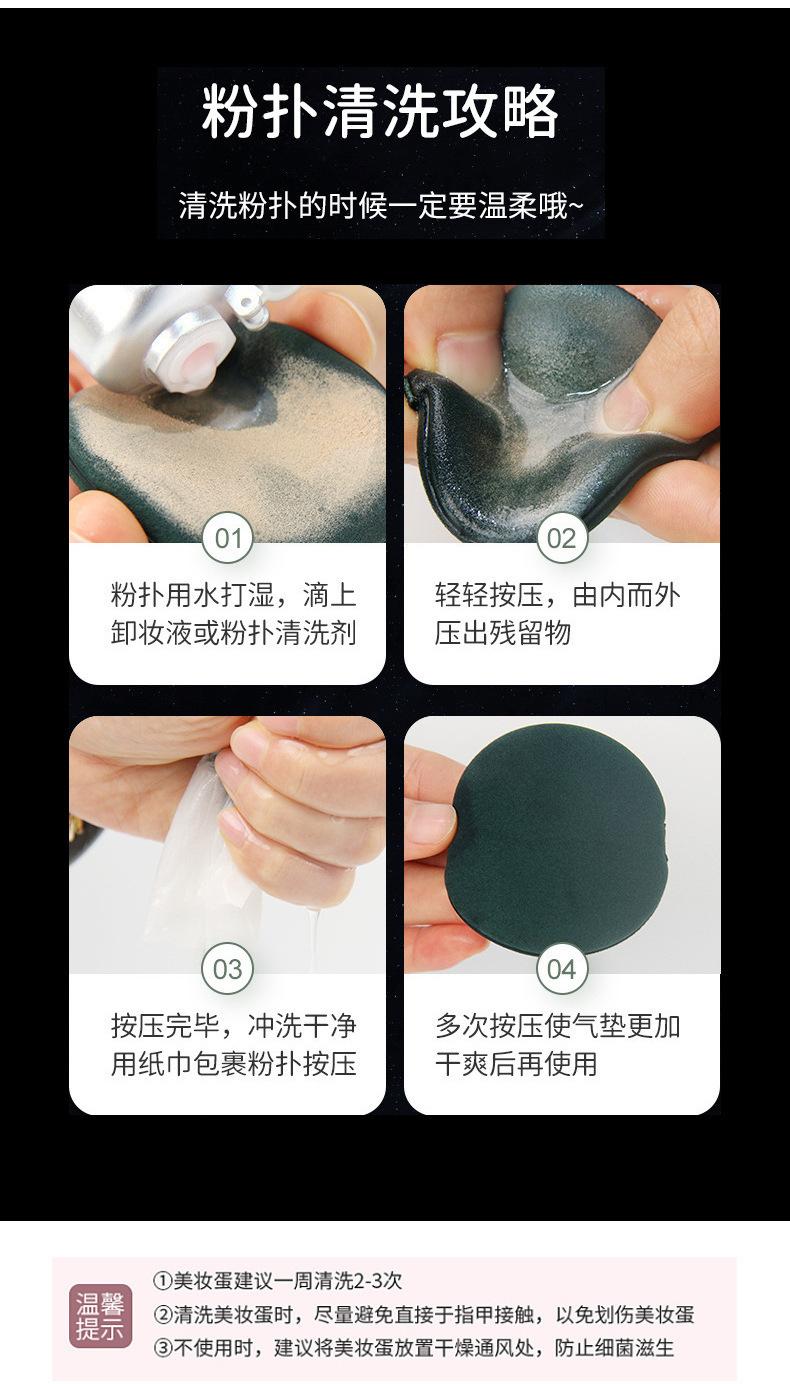 粉扑清洗攻略

清洗粉扑的时候一定要温柔哦~

01

粉扑用水打湿，滴上卸妆液或粉扑清洗剂

02

轻轻按压，由内而外压出残留物

03

按压完毕，冲洗干净用纸巾包裹粉扑按压

04

多次按压使气垫更加干爽后再使用

温馨提示

①美妆蛋建议一周清洗2-3次
②清洗美妆蛋时，尽量避免直接于指甲接触，以免划伤美妆蛋
③不使用时，建议将美妆蛋放置干燥通风处，防止细菌滋生